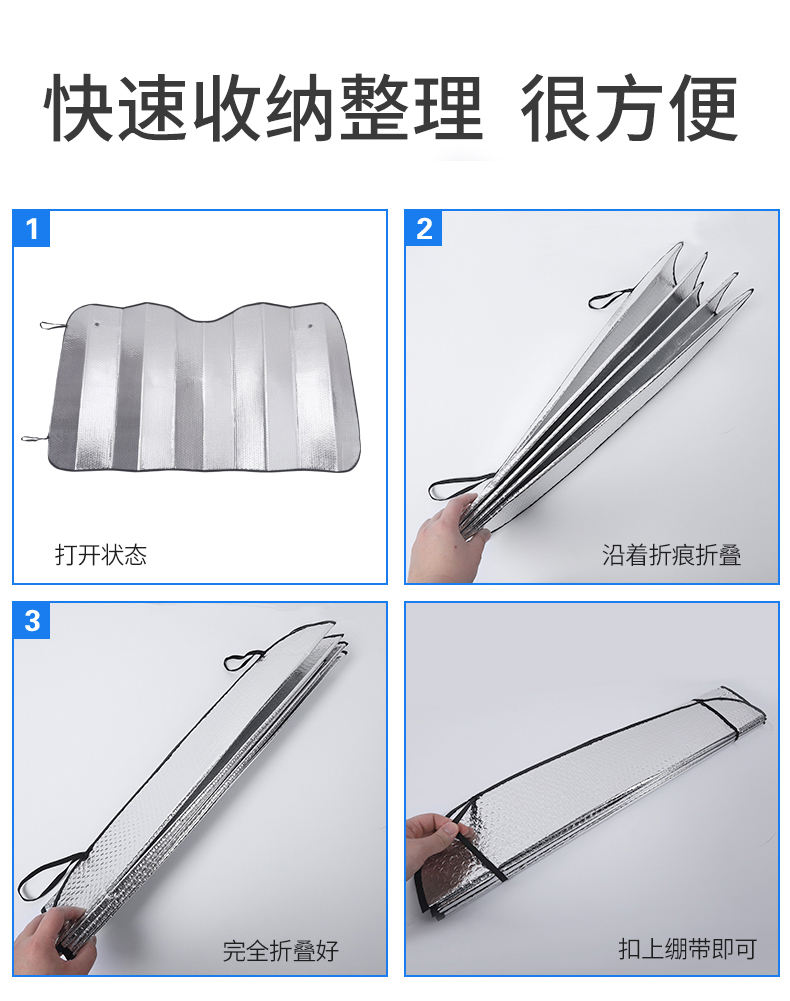 快速收纳整理 很方便

1

打开状态

2

沿着折痕折叠

3

完全折叠好

扣上绷带即可