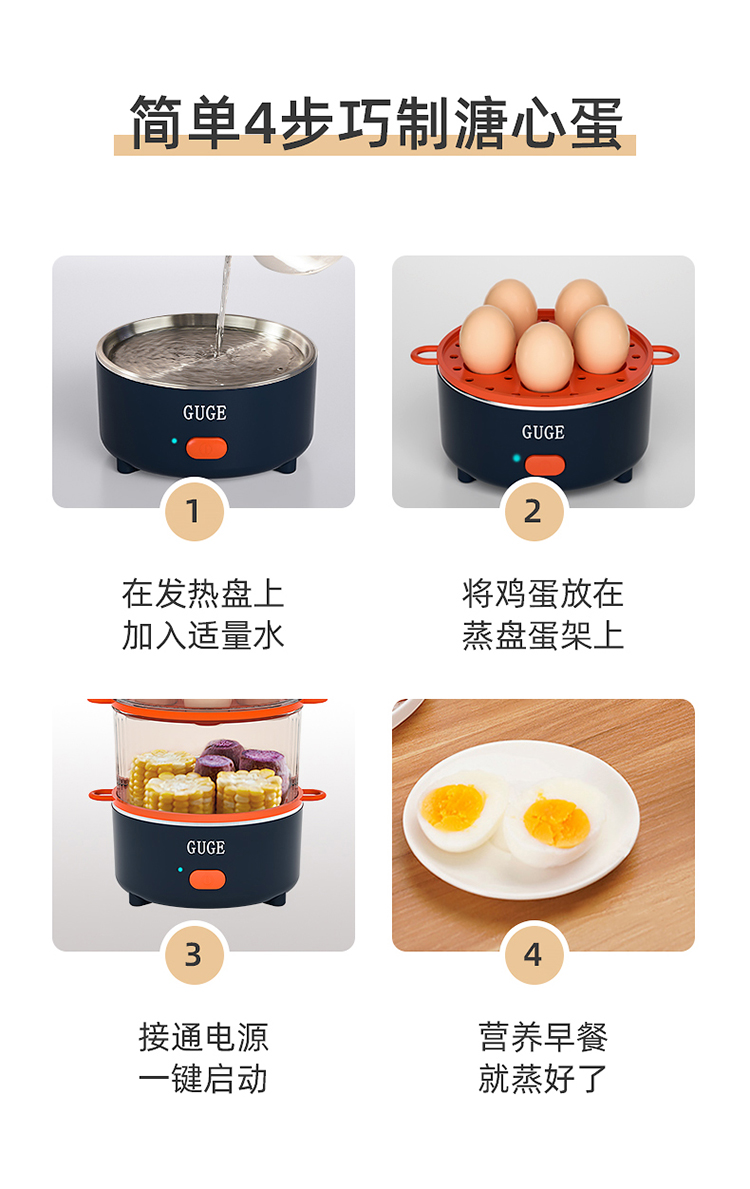 简单4步巧制溏心蛋

GUGE

1

在发热盘上
加入适量水

GUGE

2

将鸡蛋放在
蒸盘蛋架上

GUGE

3

接通电源
一键启动

4

营养早餐
就蒸好了