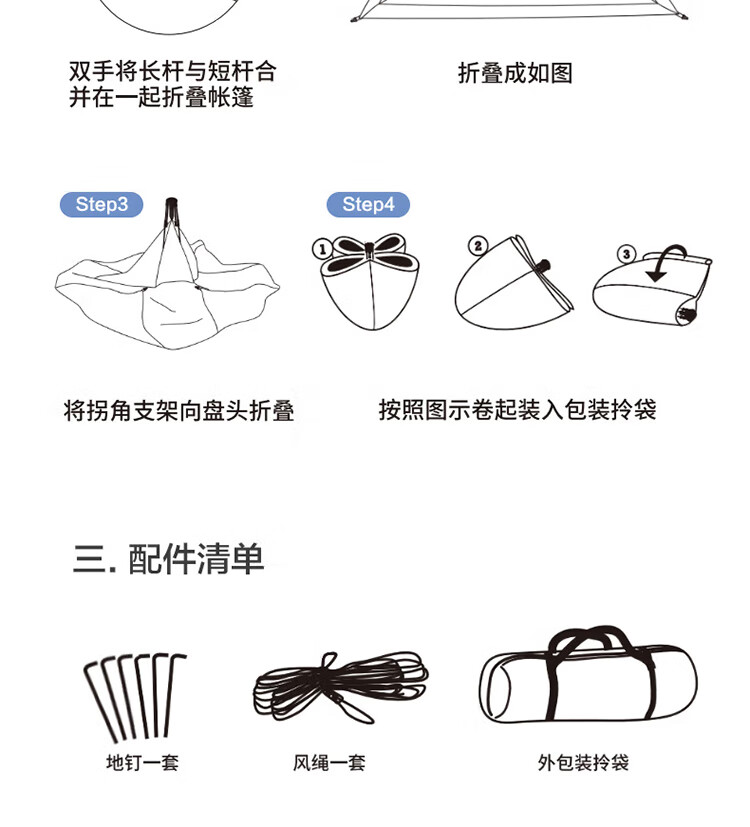 双手将长杆与短杆合并在一起折叠帐篷

折叠成如图

Step3

将拐角支架向盘头折叠

Step4

1

2

3

按照图示卷起装入包装拎袋

三. 配件清单

地钉一套

风绳一套

外包装拎袋