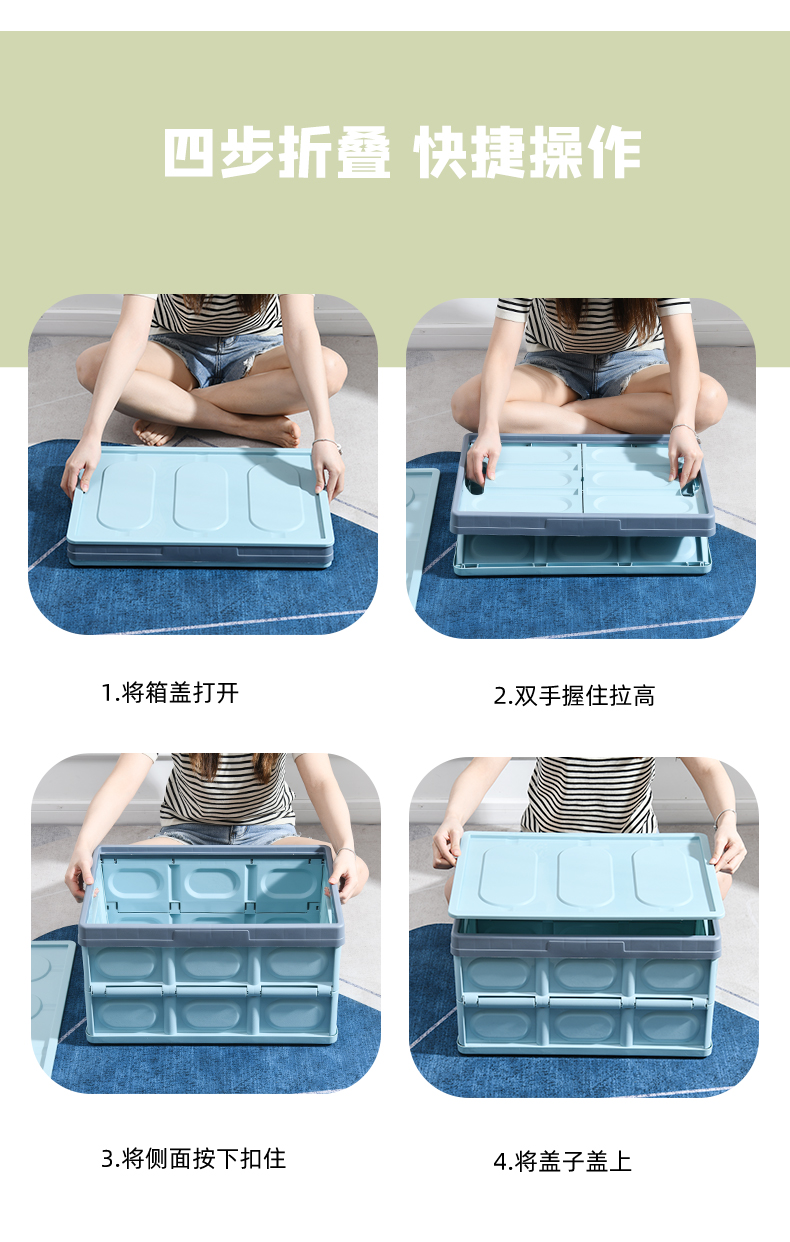 四步折叠 快捷操作

1.将箱盖打开

2.双手握住拉高

3.将侧面按下扣住

4.将盖子盖上