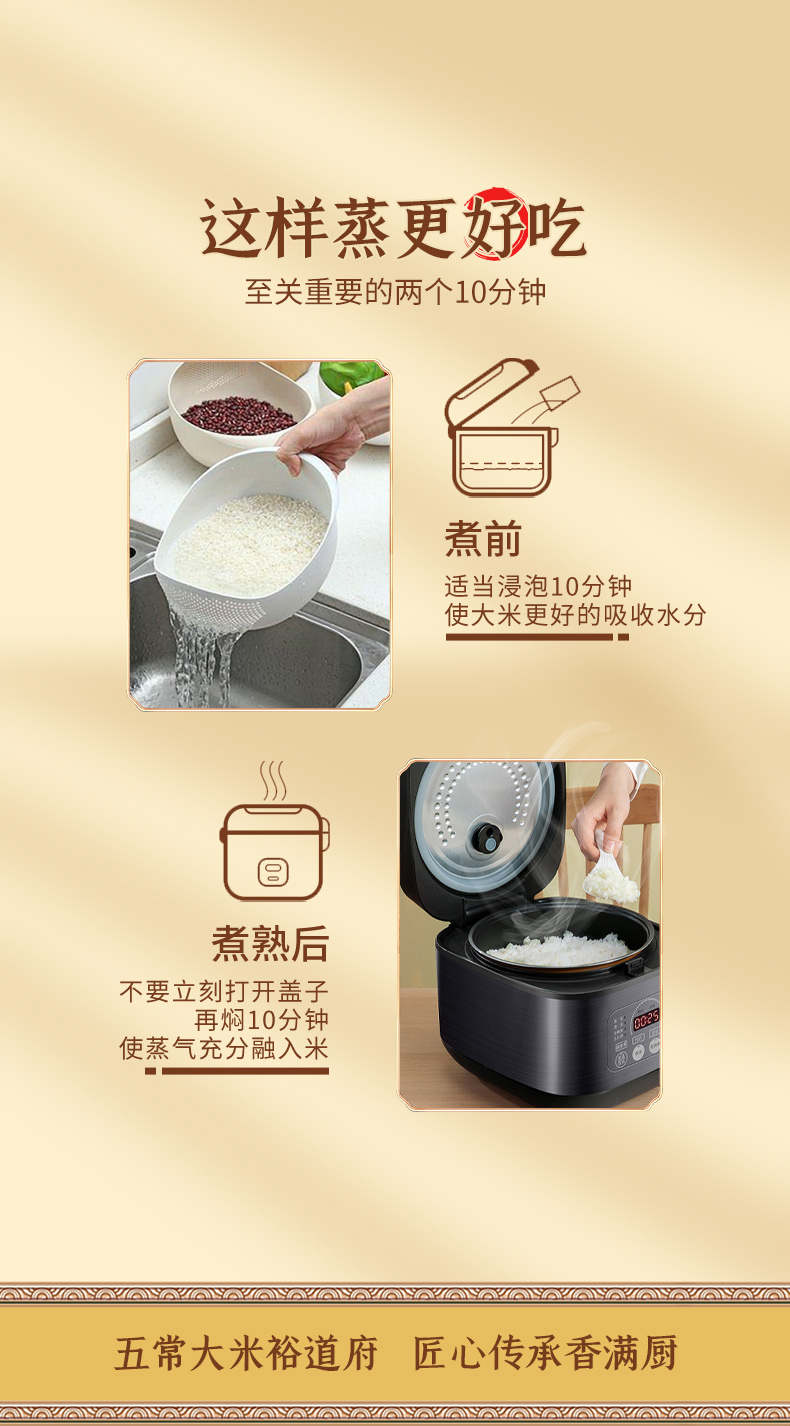 这样蒸更好吃

至关重要的两个10分钟

煮前

适当浸泡10分钟
使大米更好的吸收水分

煮熟后

不要立刻打开盖子
再焖10分钟
使蒸气充分融入米

00:25

五常大米裕道府　匠心传承香满厨