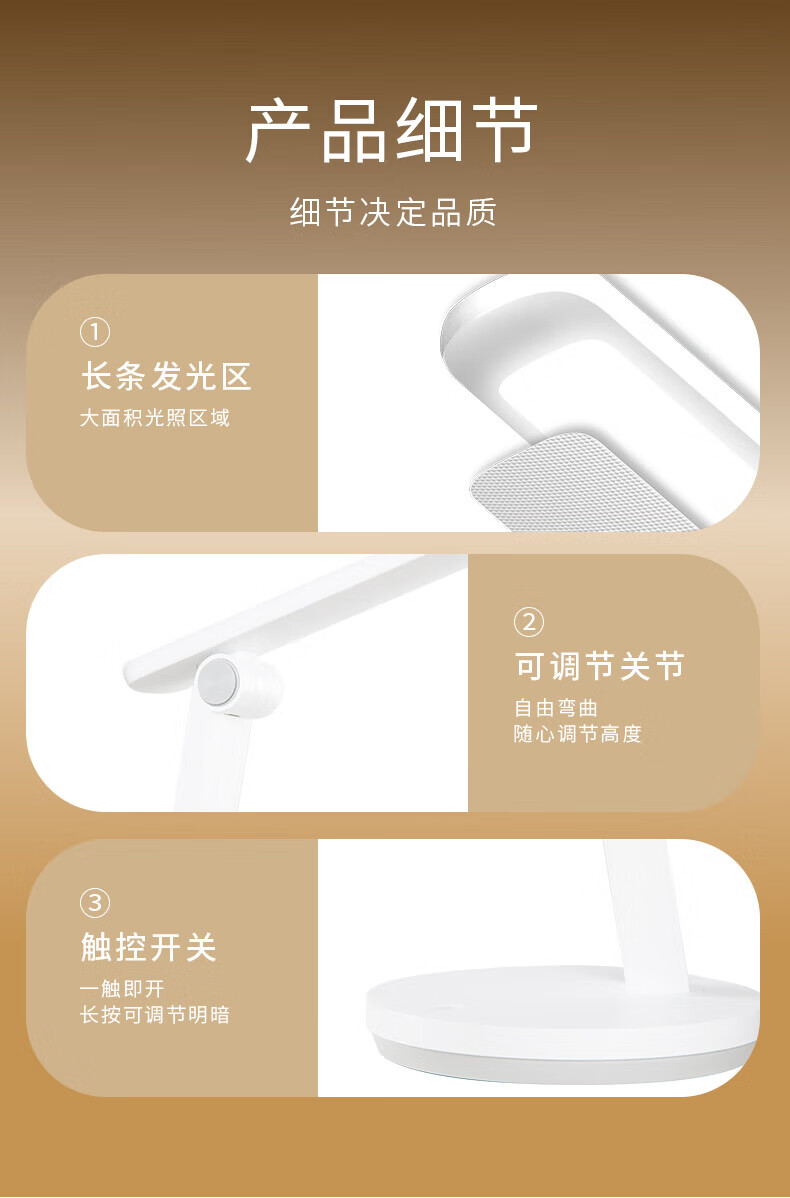 产品细节

细节决定品质

①
长条发光区
大面积光照区域

②
可调节关节
自由弯曲
随心调节高度

③
触控开关
一触即开
长按可调节明暗