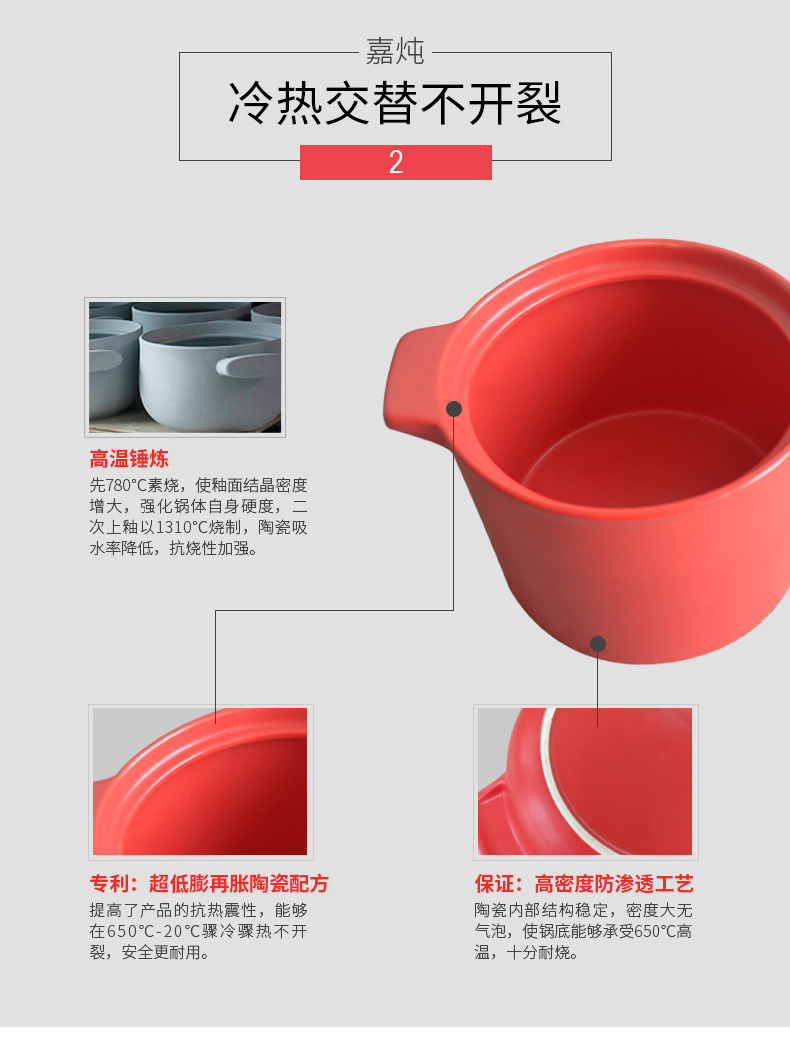 嘉炖

冷热交替不开裂

2

高温锤炼

先780℃素烧，使釉面结晶密度增大，强化锅体自身硬度，二次上釉以1310℃烧制，陶瓷吸水率降低，抗烧性加强。

专利：超低膨再胀陶瓷配方

提高了产品的抗热震性，能够在650℃-20℃骤冷骤热不开裂，安全更耐用。

保证：高密度防渗透工艺

陶瓷内部结构稳定，密度大无气泡，使锅底能够承受650℃高温，十分耐烧。