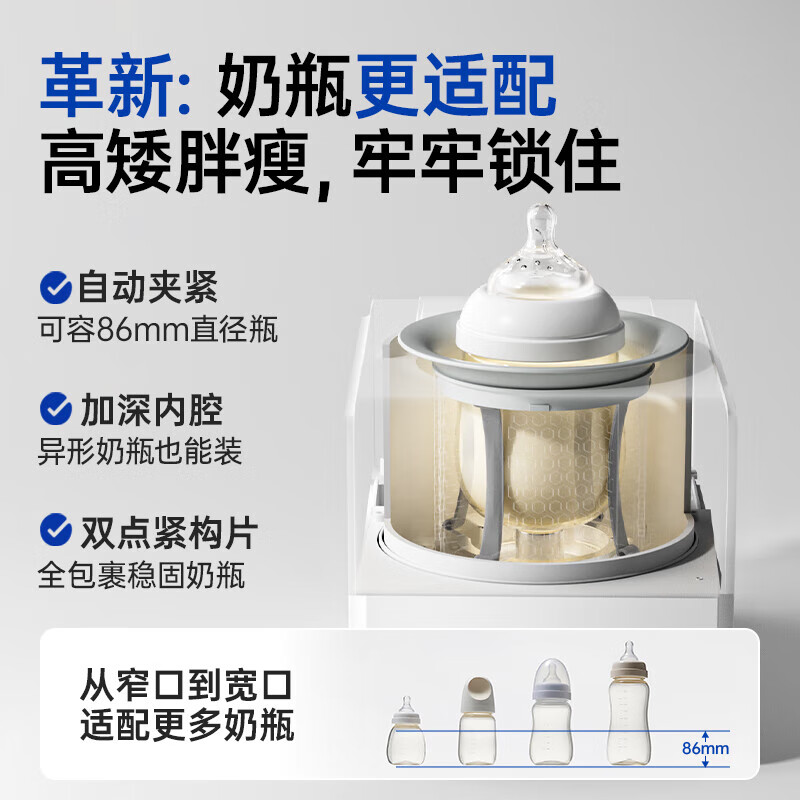 革新: 奶瓶更适配
高矮胖瘦, 牢牢锁住

自动夹紧
可容86mm直径瓶

加深内腔
异形奶瓶也能装

双点紧构片
全包裹稳固奶瓶

从窄口到宽口
适配更多奶瓶

86mm