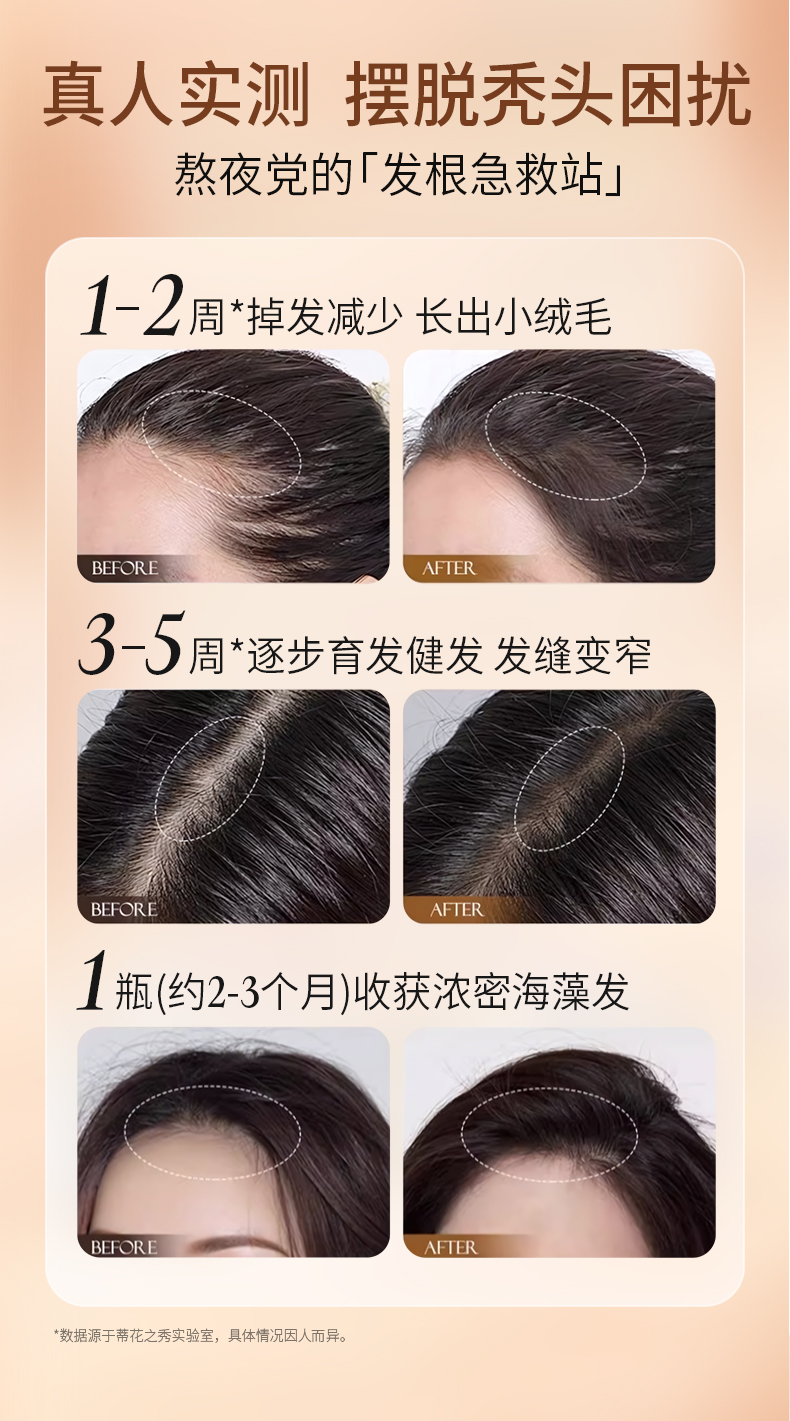 真人实测 摆脱秃头困扰
熬夜党的「发根急救站」

1-2周*掉发减少 长出小绒毛

BEFORE

AFTER

3-5周*逐步育发健发 发缝变窄

BEFORE

AFTER

1瓶(约2-3个月)收获浓密海藻发

BEFORE

AFTER

*数据源于蒂花之秀实验室，具体情况因人而异。