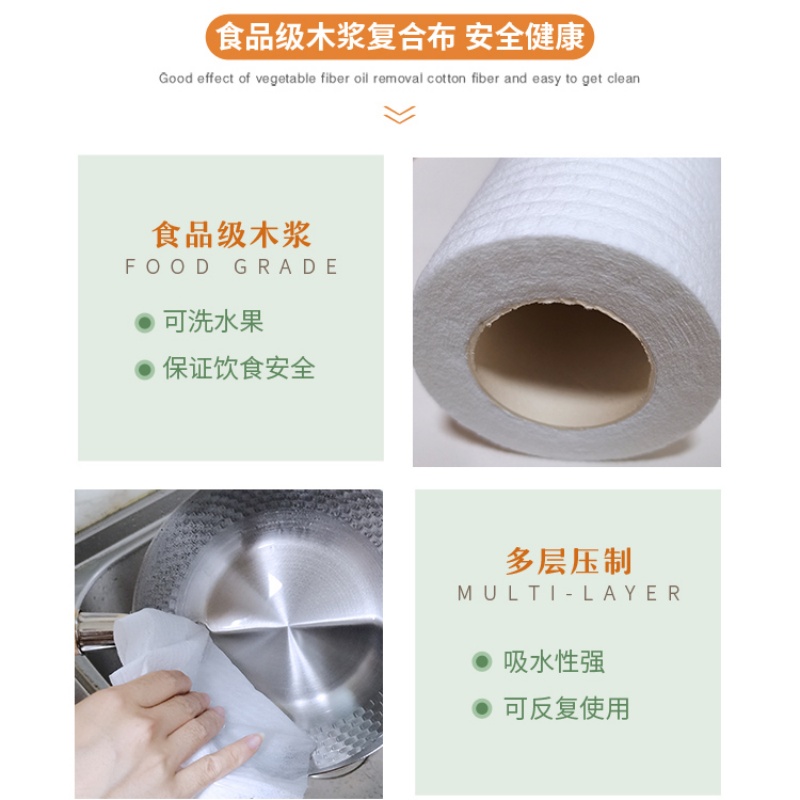 食品级木浆复合布 安全健康

Good effect of vegetable fiber oil removal cotton fiber and easy to get clean

食品级木浆
FOOD GRADE

可洗水果
保证饮食安全

多层压制
MULTI-LAYER

吸水性强
可反复使用