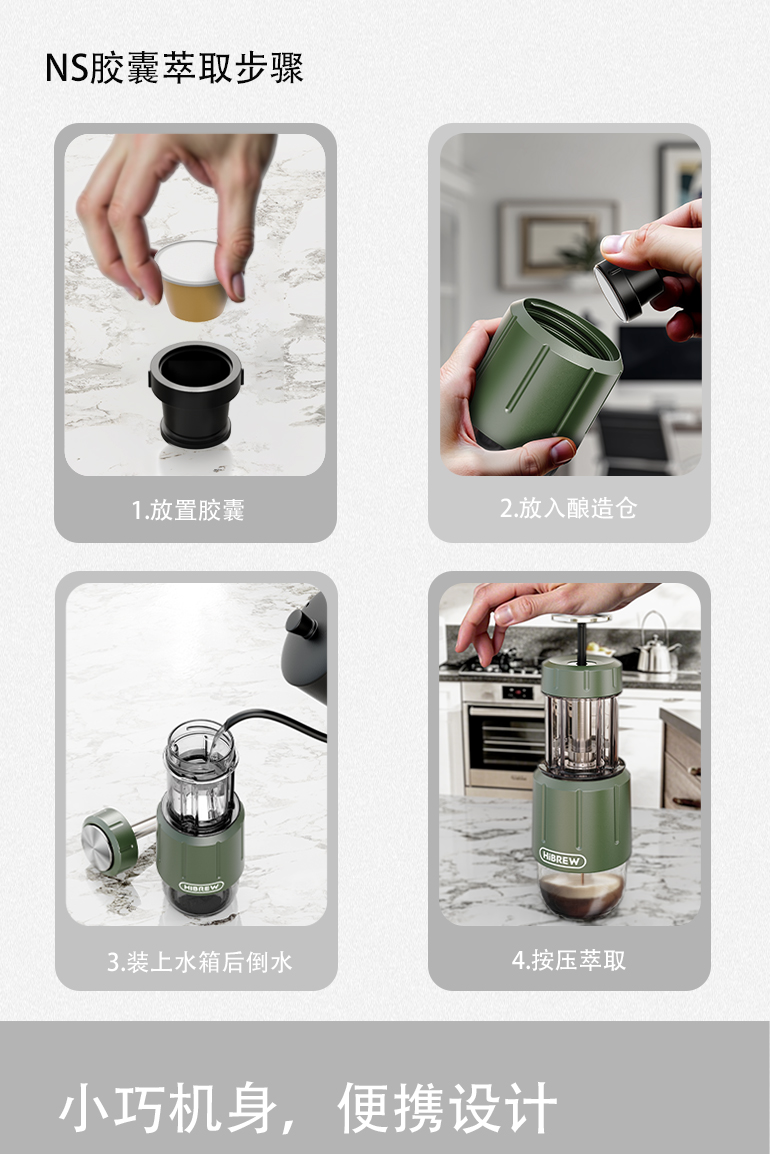 NS胶囊萃取步骤

1.放置胶囊

2.放入酿造仓

HiBREW

3.装上水箱后倒水

HiBREW

4.按压萃取

小巧机身，便携设计