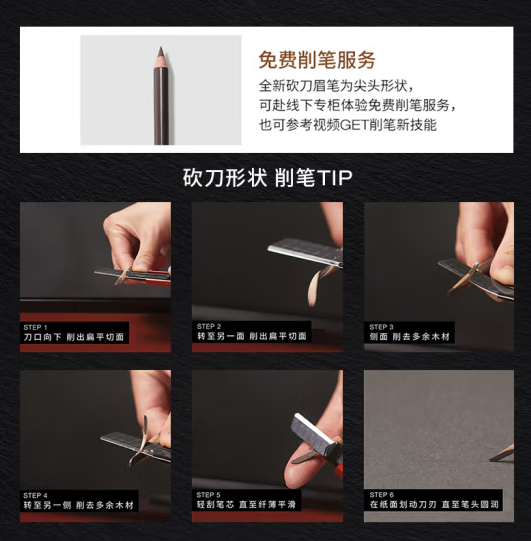 免费削笔服务

全新砍刀眉笔为尖头形状，
可赴线下专柜体验免费削笔服务，
也可参考视频GET削笔新技能

砍刀形状 削笔TIP

STEP 1
刀口向下 削出扁平切面

STEP 2
转至另一面 削出扁平切面

STEP 3
侧面 削去多余木材

STEP 4
转至另一侧 削去多余木材

STEP 5
轻刮笔芯 直至纤薄平滑

STEP 6
在纸面划动刀刃 直至笔头圆润