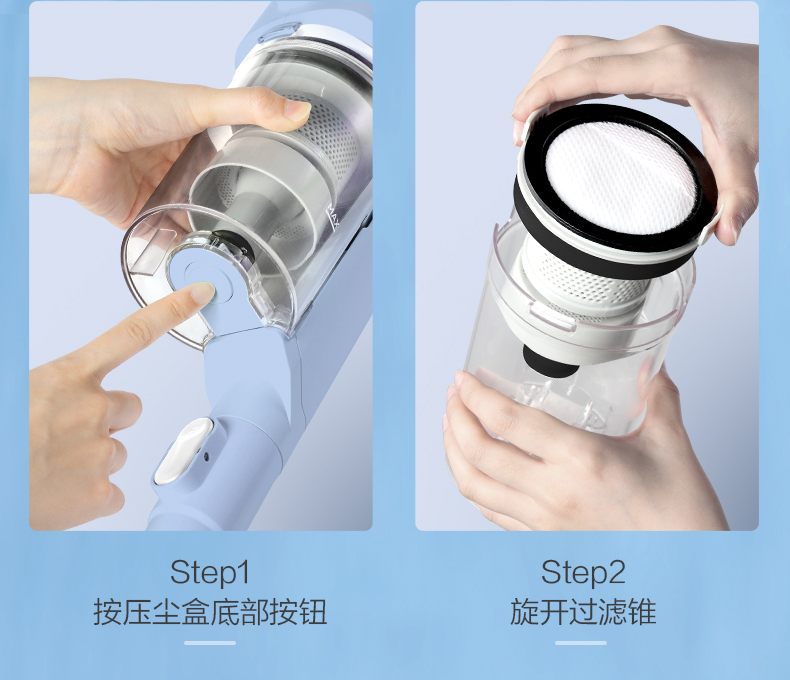 MAX

Step1
按压尘盒底部按钮

Step2
旋开过滤锥