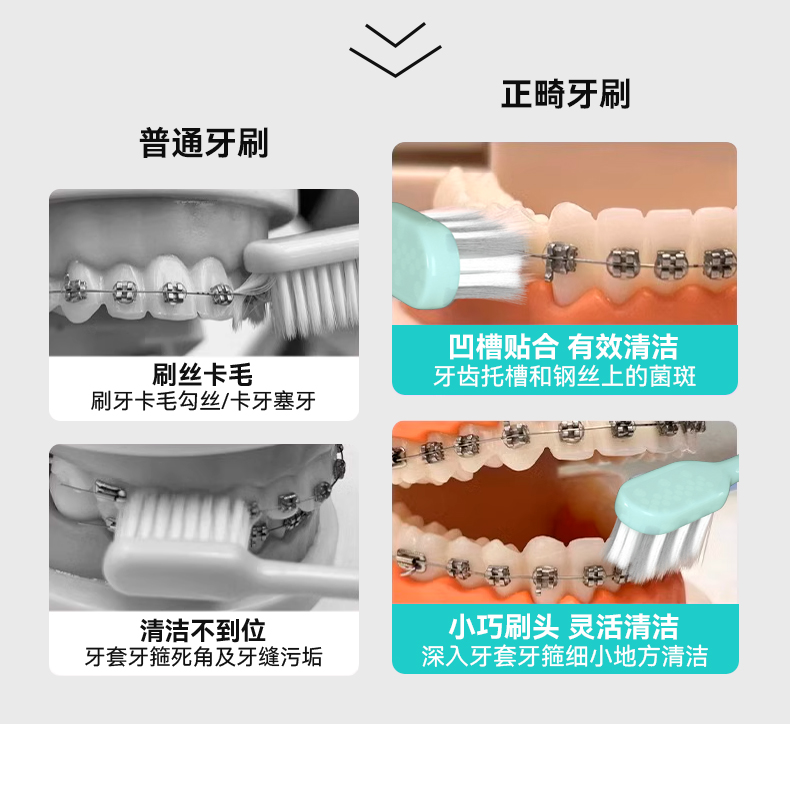 普通牙刷

刷丝卡毛
刷牙卡毛勾丝/卡牙塞牙

清洁不到位
牙套牙箍死角及牙缝污垢

正畸牙刷

凹槽贴合 有效清洁
牙齿托槽和钢丝上的菌斑

小巧刷头 灵活清洁
深入牙套牙箍细小地方清洁