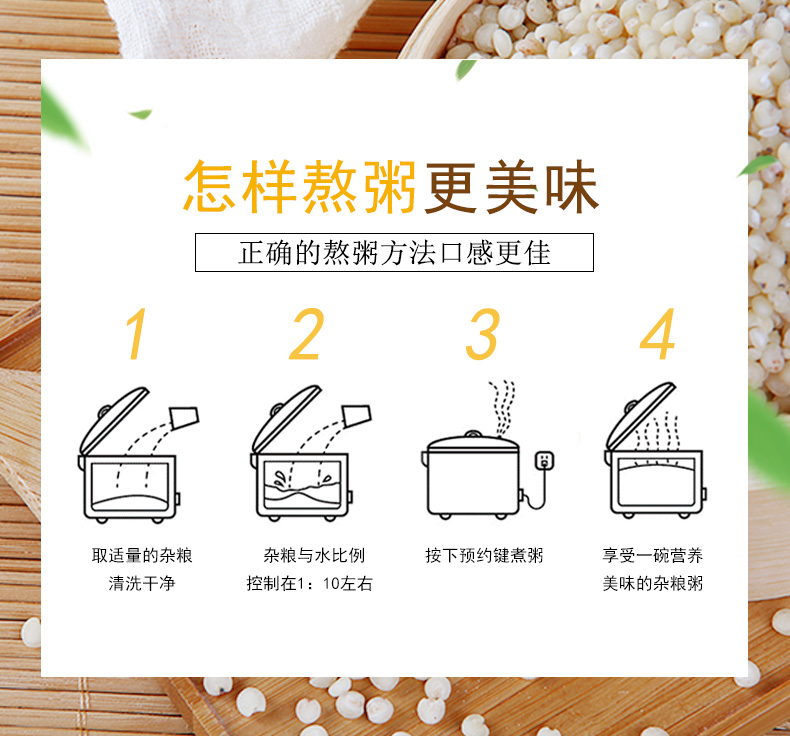 怎样熬粥更美味

正确的熬粥方法口感更佳

1

取适量的杂粮
清洗干净

2

杂粮与水比例
控制在1：10左右

3

按下预约键煮粥

4

享受一碗营养
美味的杂粮粥