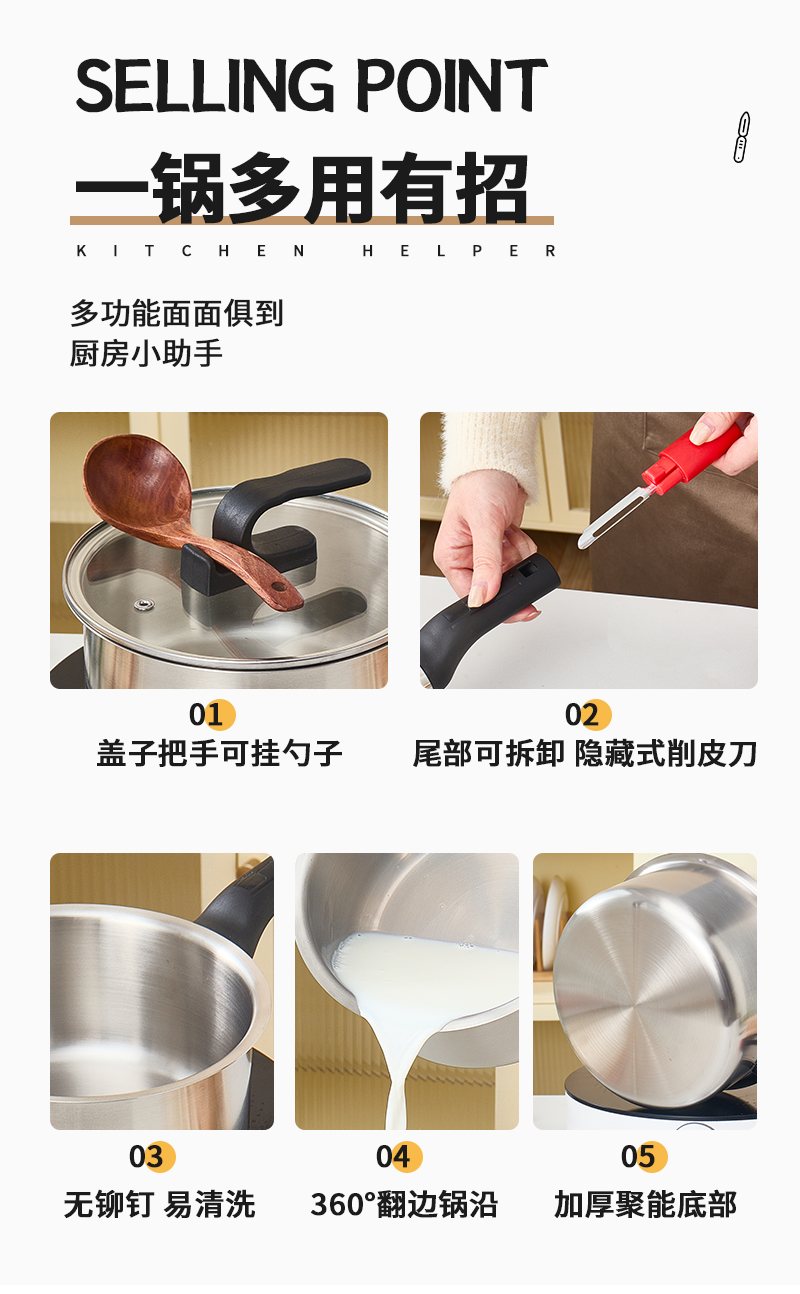 SELLING POINT
一锅多用有招
KITCHEN HELPER

多功能面面俱到
厨房小助手

01
盖子把手可挂勺子

02
尾部可拆卸 隐藏式削皮刀

03
无铆钉 易清洗

04
360°翻边锅沿

05
加厚聚能底部