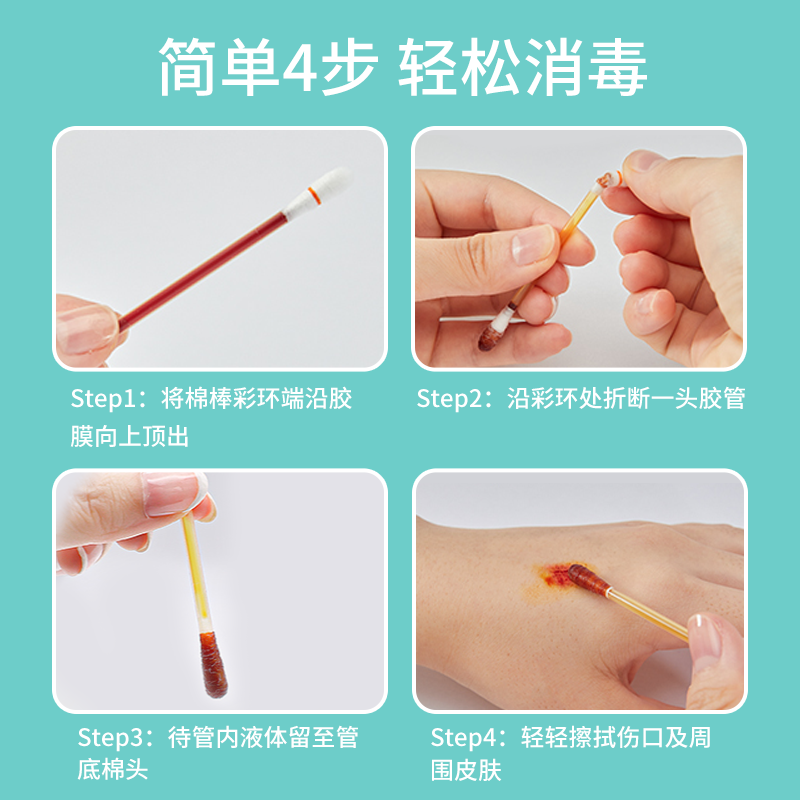 简单4步 轻松消毒

Step1：将棉棒彩环端沿胶膜向上顶出

Step2：沿彩环处折断一头胶管

Step3：待管内液体留至管底棉头

Step4：轻轻擦拭伤口及周围皮肤