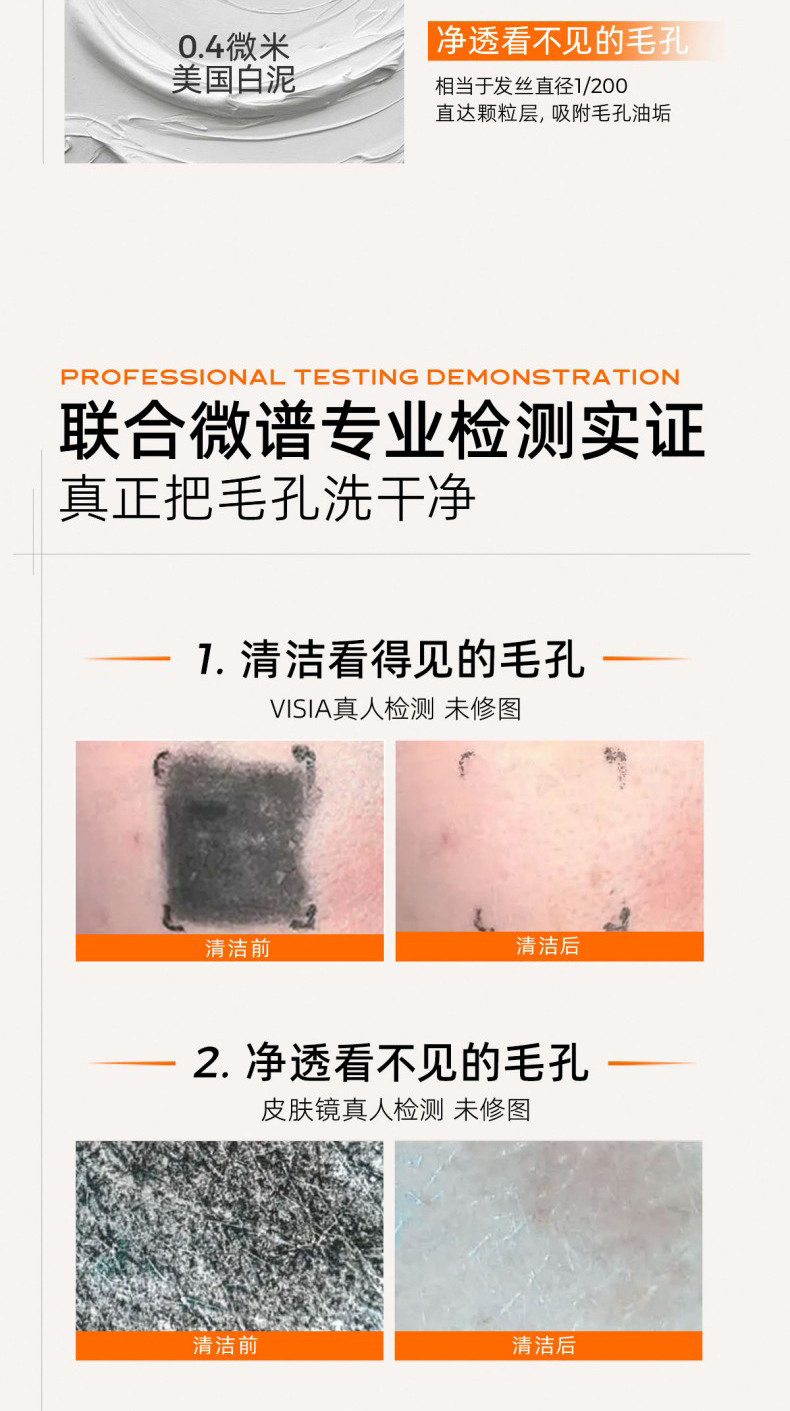 0.4微米
美国白泥

净透看不见的毛孔
相当于发丝直径1/200
直达颗粒层, 吸附毛孔油垢

PROFESSIONAL TESTING DEMONSTRATION
联合微谱专业检测实证
真正把毛孔洗干净

1. 清洁看得见的毛孔
VISIA真人检测 未修图

清洁前

清洁后

2. 净透看不见的毛孔
皮肤镜真人检测 未修图

清洁前

清洁后