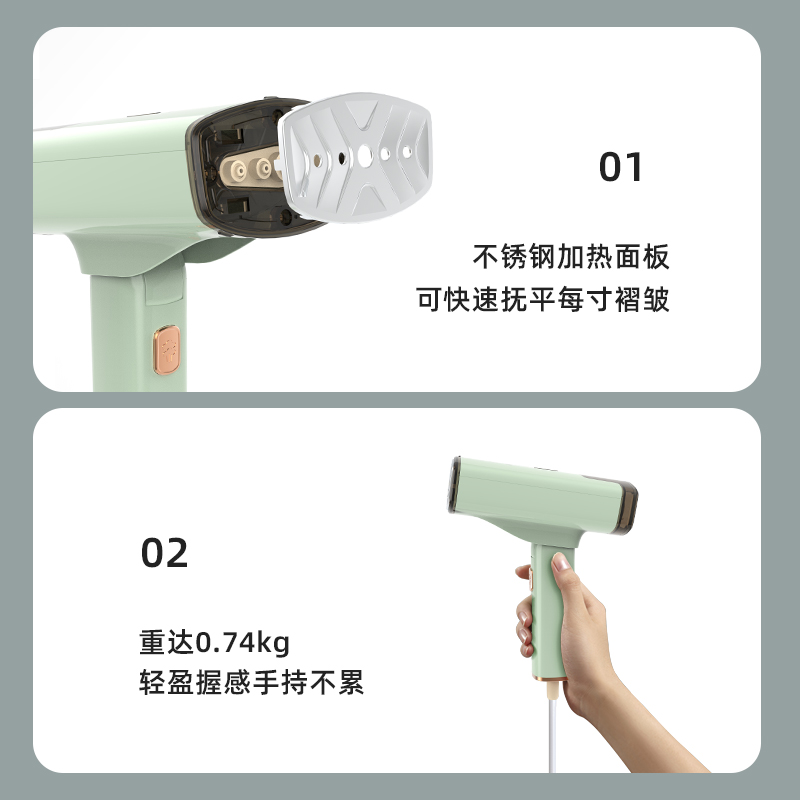 01

不锈钢加热面板
可快速抚平每寸褶皱

02

重达0.74kg
轻盈握感手持不累