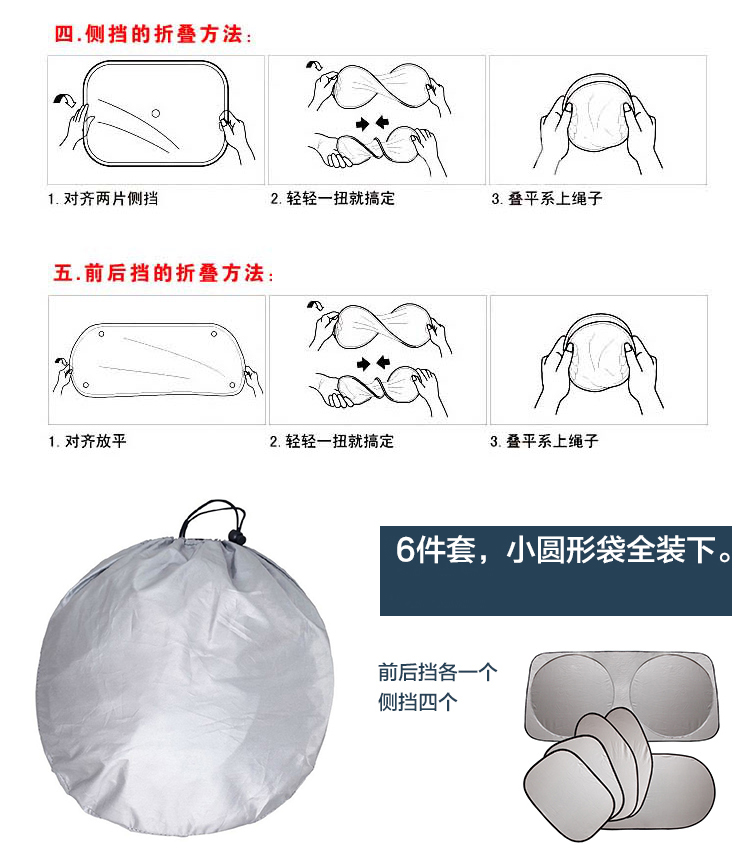 四.侧挡的折叠方法:

1. 对齐两片侧挡

2. 轻轻一扭就搞定

3. 叠平系上绳子

五.前后挡的折叠方法:

1. 对齐放平

2. 轻轻一扭就搞定

3. 叠平系上绳子

6件套，小圆形袋全装下。

前后挡各一个
侧挡四个