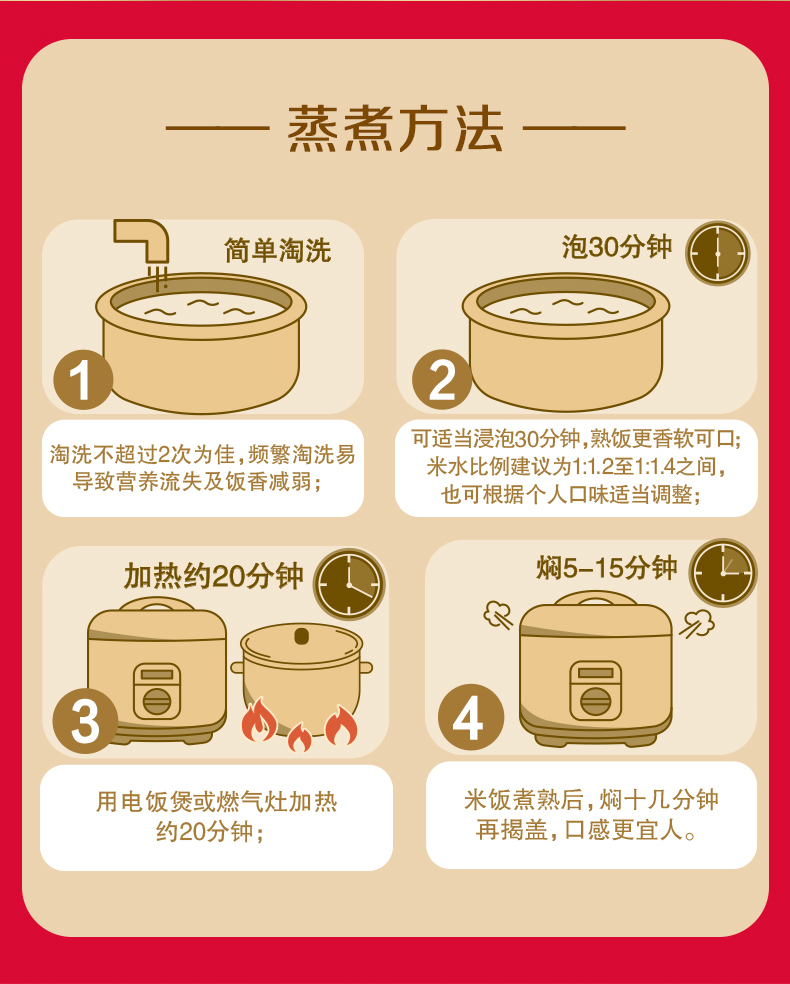 —— 蒸煮方法 ——

简单淘洗

1

淘洗不超过2次为佳，频繁淘洗易导致营养流失及饭香减弱；

泡30分钟

2

可适当浸泡30分钟，熟饭更香软可口；米水比例建议为1:1.2至1:1.4之间，也可根据个人口味适当调整；

加热约20分钟

3

用电饭煲或燃气灶加热约20分钟；

焖5-15分钟

4

米饭煮熟后，焖十几分钟再揭盖，口感更宜人。