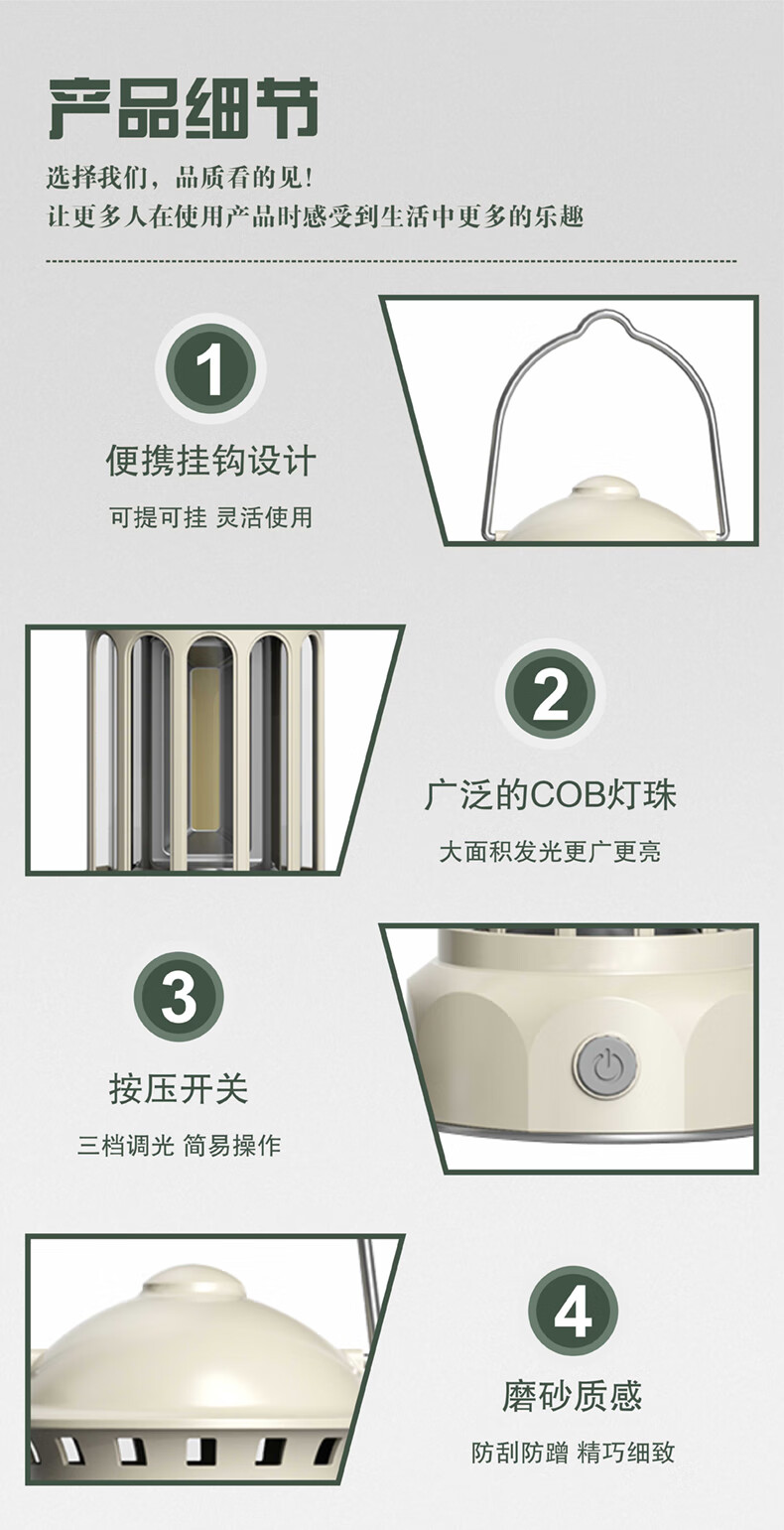 产品细节

选择我们，品质看的见！
让更多人在使用产品时感受到生活中更多的乐趣

1
便携挂钩设计
可提可挂 灵活使用

2
广泛的COB灯珠
大面积发光更广更亮

3
按压开关
三档调光 简易操作

4
磨砂质感
防刮防蹭 精巧细致