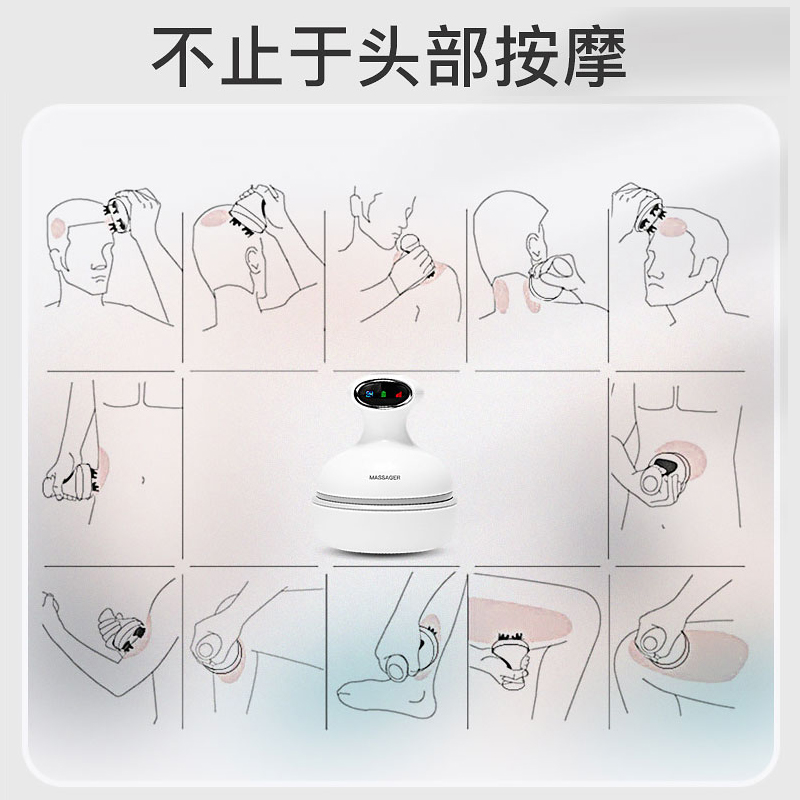 不止于头部按摩

MASSAGER