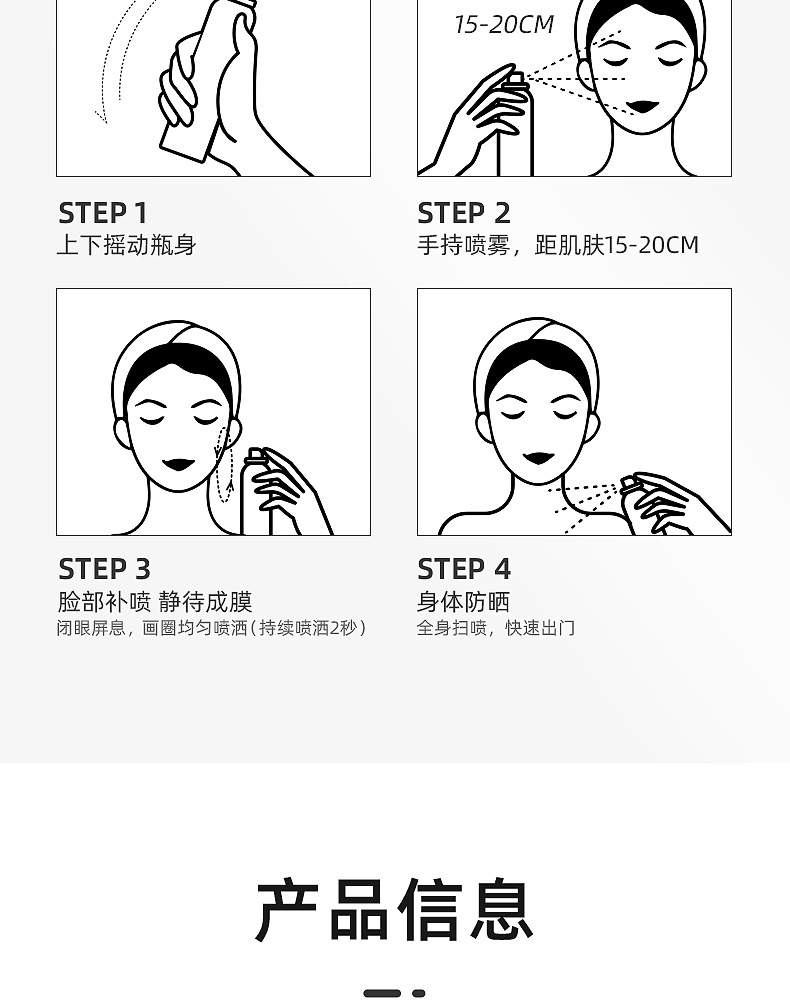 15-20CM

STEP 1
上下摇动瓶身

STEP 2
手持喷雾，距肌肤15-20CM

STEP 3
脸部补喷 静待成膜
闭眼屏息，画圈均匀喷洒（持续喷洒2秒）

STEP 4
身体防晒
全身扫喷，快速出门

产品信息