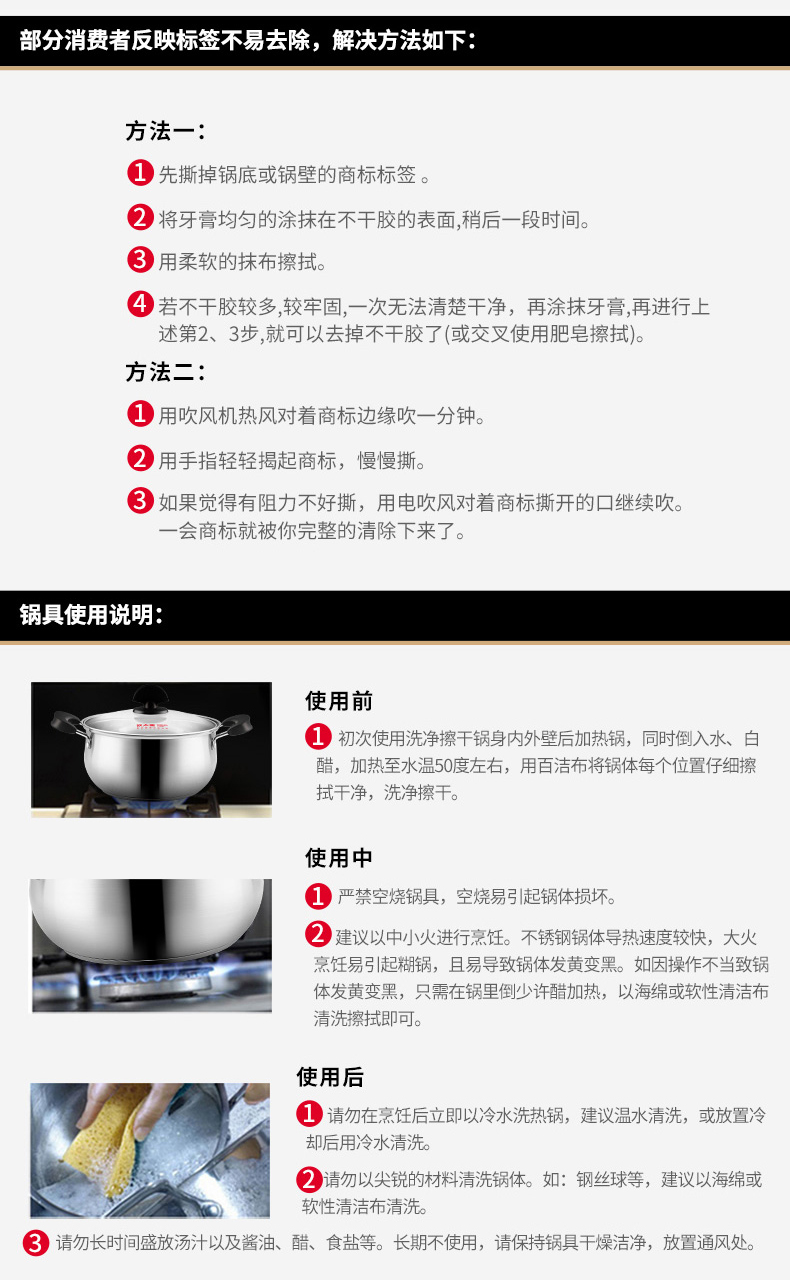 部分消费者反映标签不易去除，解决方法如下：

方法一：

1 先撕掉锅底或锅壁的商标标签 。

2 将牙膏均匀的涂抹在不干胶的表面,稍后一段时间。

3 用柔软的抹布擦拭。

4 若不干胶较多,较牢固,一次无法清楚干净，再涂抹牙膏,再进行上述第2、3步,就可以去掉不干胶了(或交叉使用肥皂擦拭)。

方法二：

1 用吹风机热风对着商标边缘吹一分钟。

2 用手指轻轻揭起商标，慢慢撕。

3 如果觉得有阻力不好撕，用电吹风对着商标撕开的口继续吹。一会商标就被你完整的清除下来了。

锅具使用说明：

使用前

1 初次使用洗净擦干锅身内外壁后加热锅，同时倒入水、白醋，加热至水温50度左右，用百洁布将锅体每个位置仔细擦拭干净，洗净擦干。

使用中

1 严禁空烧锅具，空烧易引起锅体损坏。

2 建议以中小火进行烹饪。不锈钢锅体导热速度较快，大火烹饪易引起糊锅，且易导致锅体发黄变黑。如因操作不当致锅体发黄变黑，只需在锅里倒少许醋加热，以海绵或软性清洁布清洗擦拭即可。

使用后

1 请勿在烹饪后立即以冷水洗热锅，建议温水清洗，或放置冷却后用冷水清洗。

2 请勿以尖锐的材料清洗锅体。如：钢丝球等，建议以海绵或软性清洁布清洗。

3 请勿长时间盛放汤汁以及酱油、醋、食盐等。长期不使用，请保持锅具干燥洁净，放置通风处。