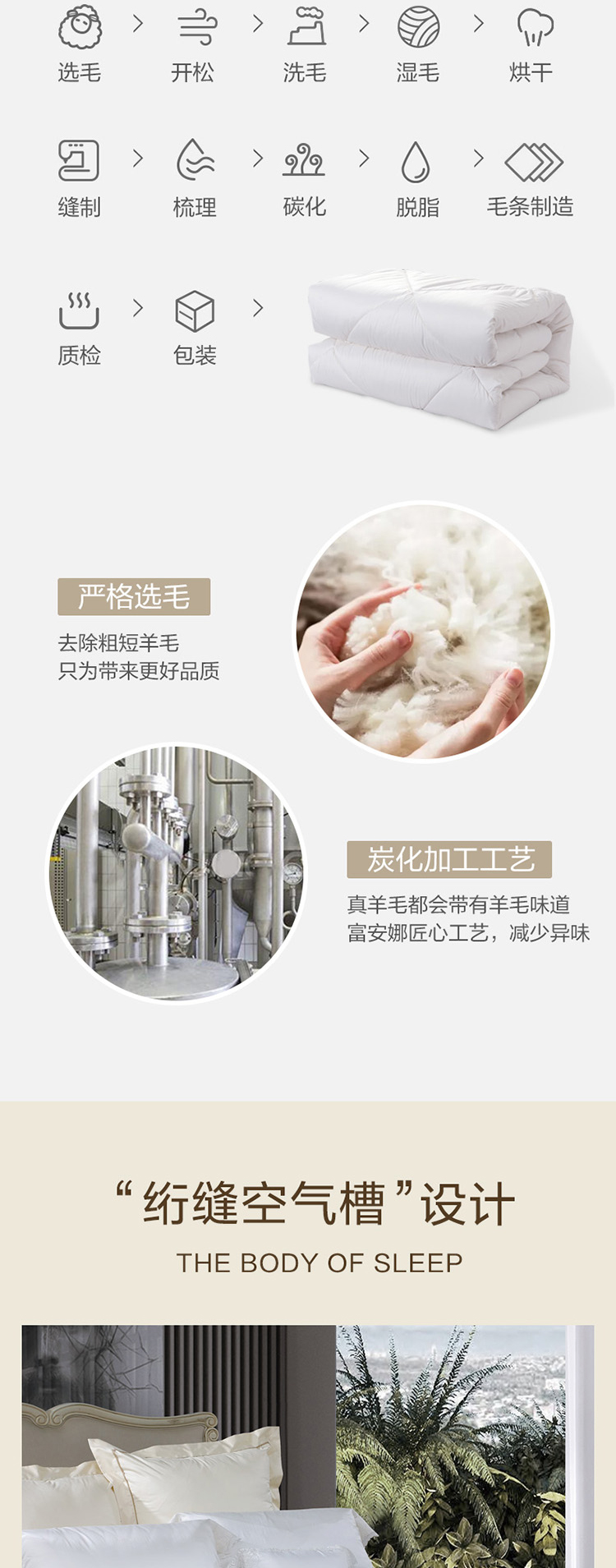 选毛 > 开松 > 洗毛 > 湿毛 > 烘干

缝制 > 梳理 > 碳化 > 脱脂 > 毛条制造

质检 > 包装 >

严格选毛

去除粗短羊毛
只为带来更好品质

炭化加工工艺

真羊毛都会带有羊毛味道
富安娜匠心工艺，减少异味

“绗缝空气槽”设计

THE BODY OF SLEEP