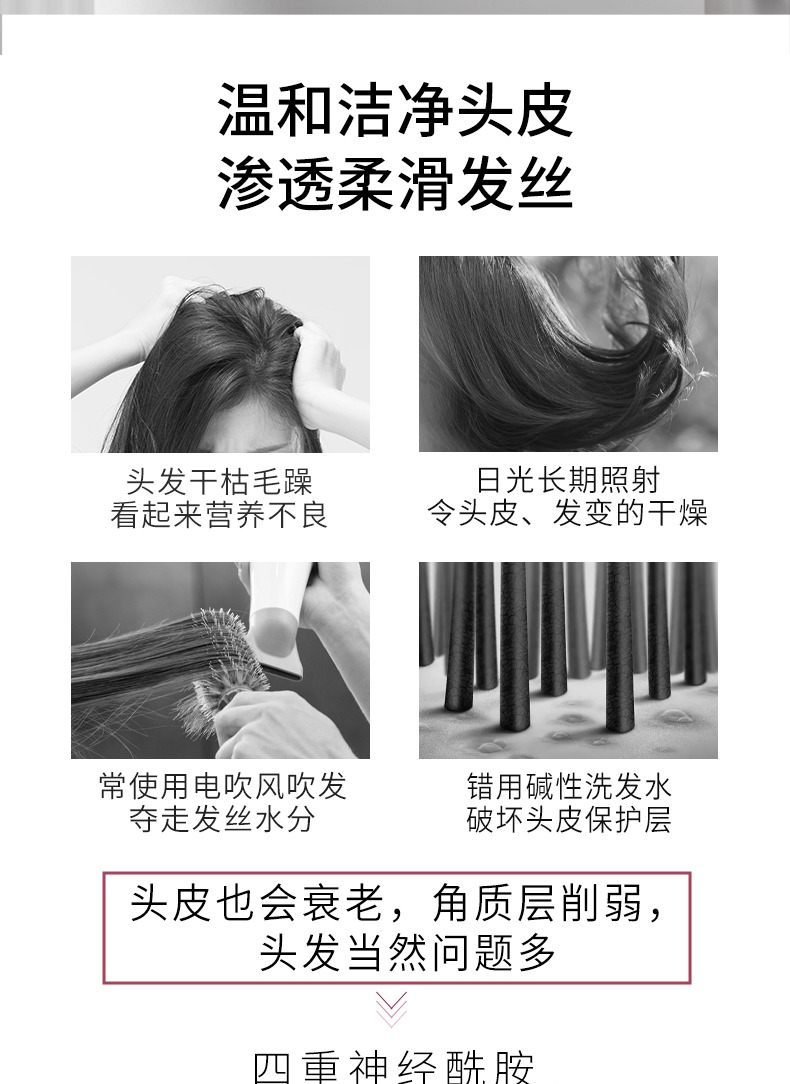 温和洁净头皮
渗透柔滑发丝

头发干枯毛躁
看起来营养不良

日光长期照射
令头皮、发变的干燥

常使用电吹风吹发
夺走发丝水分

错用碱性洗发水
破坏头皮保护层

头皮也会衰老，角质层削弱，
头发当然问题多

四重神经酰胺