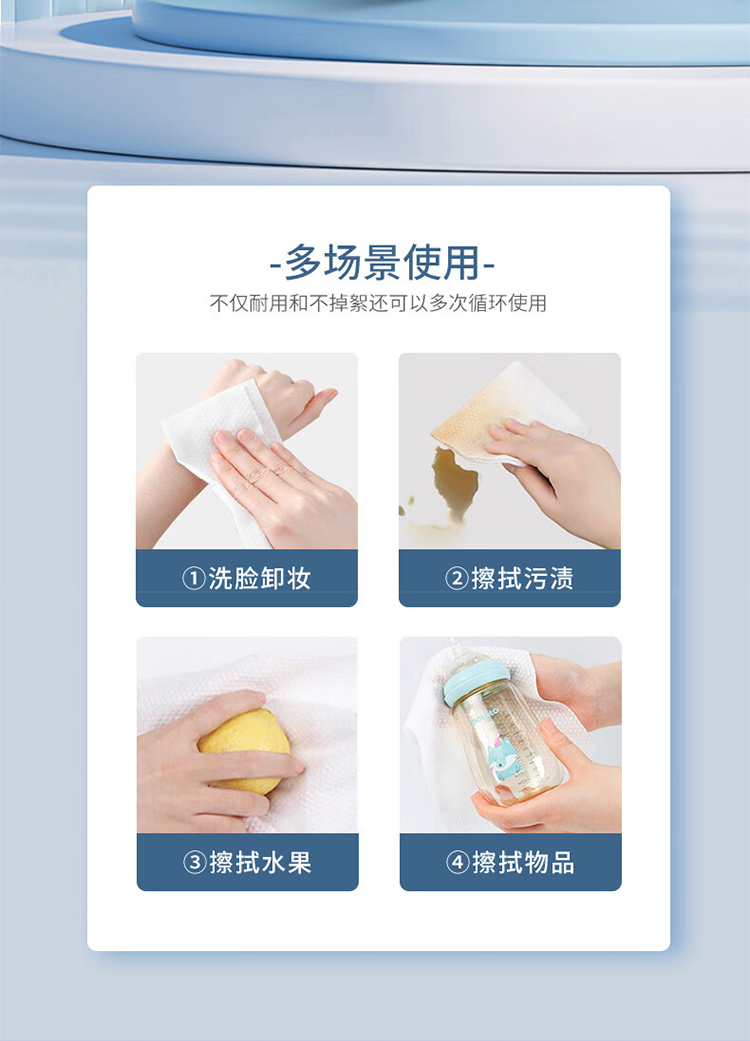 -多场景使用-

不仅耐用和不掉絮还可以多次循环使用

①洗脸卸妆

②擦拭污渍

③擦拭水果

④擦拭物品