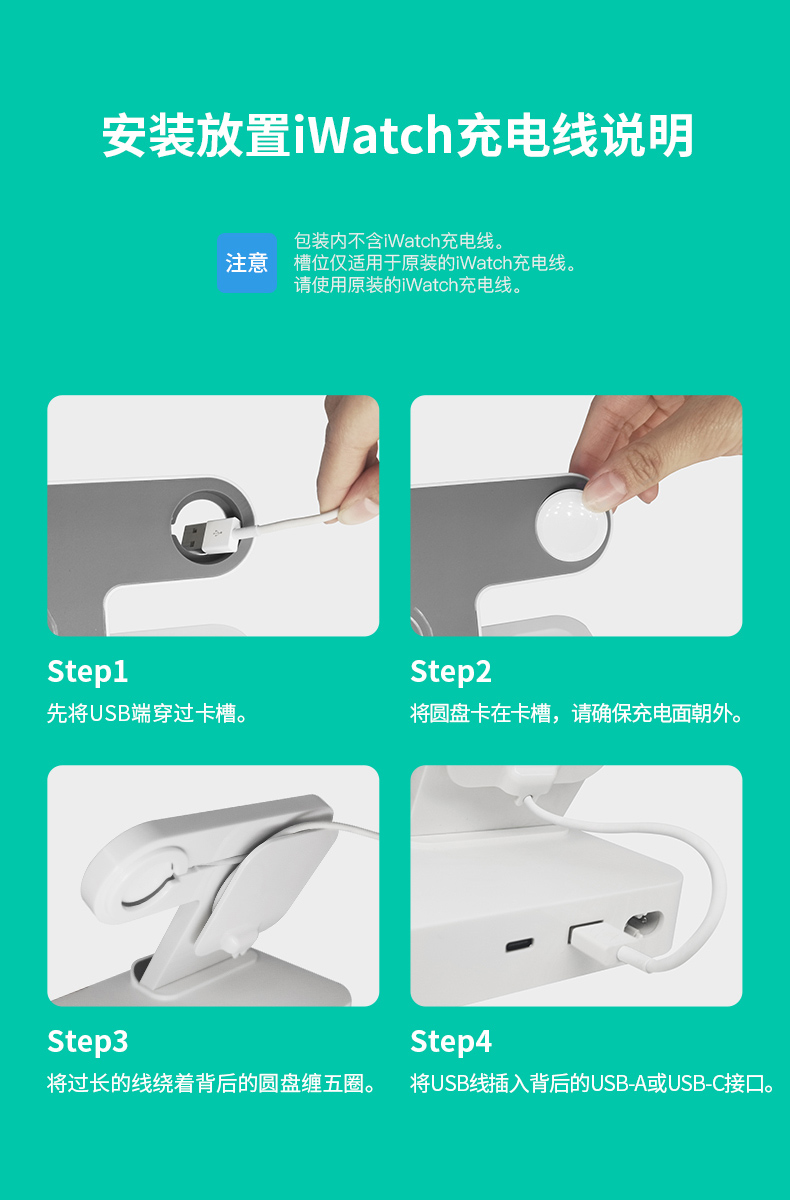 安装放置iWatch充电线说明

注意

包装内不含iWatch充电线。
槽位仅适用于原装的iWatch充电线。
请使用原装的iWatch充电线。

Step1

先将USB端穿过卡槽。

Step2

将圆盘卡在卡槽，请确保充电面朝外。

Step3

将过长的线绕着背后的圆盘缠五圈。

Step4

将USB线插入背后的USB-A或USB-C接口。