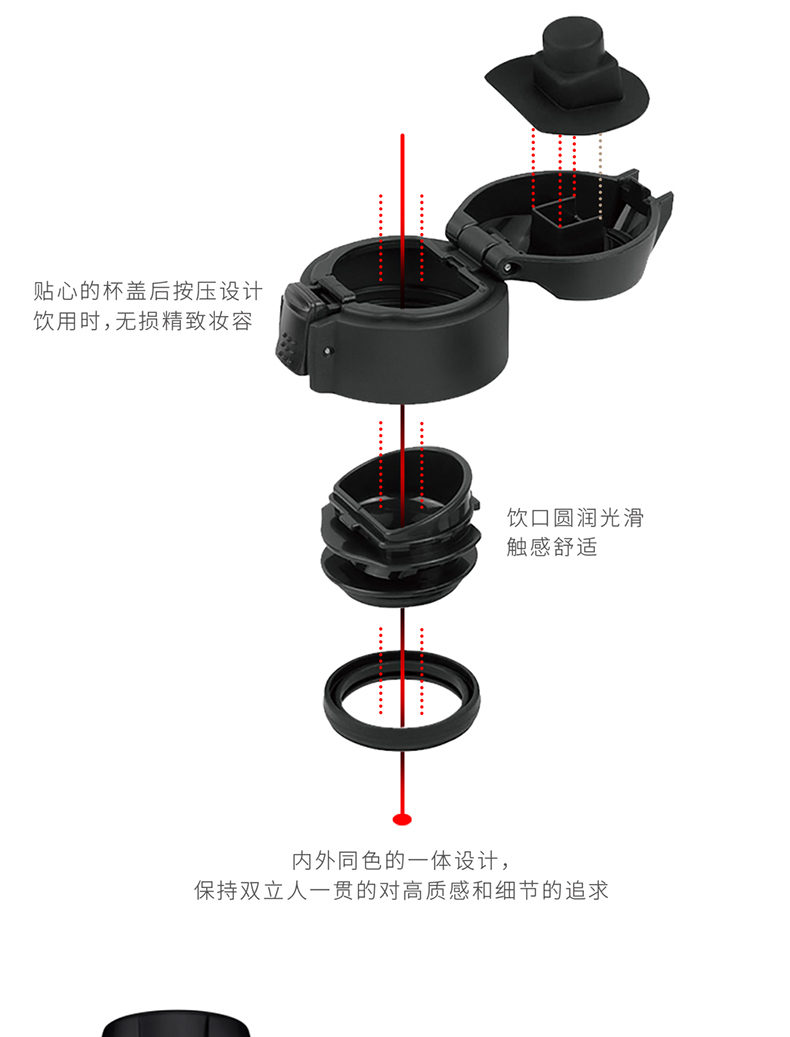 贴心的杯盖后按压设计
饮用时,无损精致妆容

饮口圆润光滑
触感舒适

内外同色的一体设计，
保持双立人一贯的对高质感和细节的追求