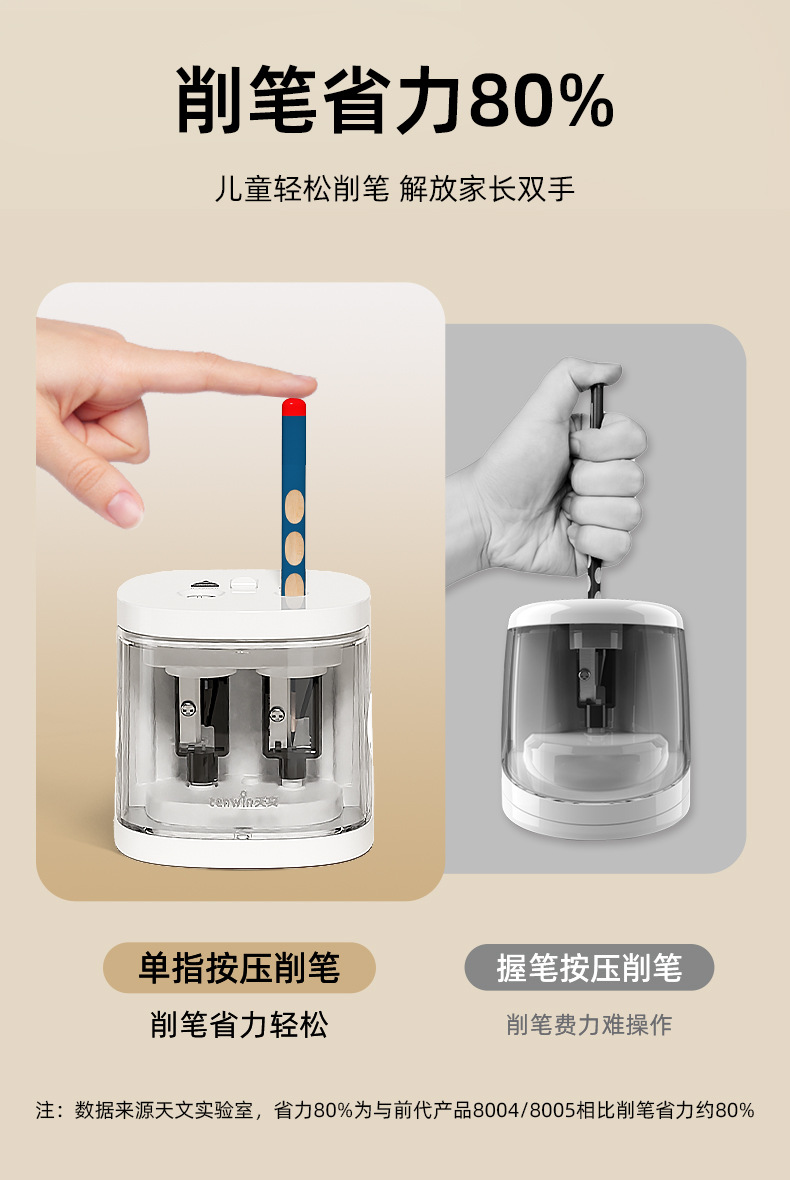 削笔省力80%

儿童轻松削笔 解放家长双手

tenwin天文

单指按压削笔

削笔省力轻松

握笔按压削笔

削笔费力难操作

注：数据来源天文实验室，省力80%为与前代产品8004/8005相比削笔省力约80%