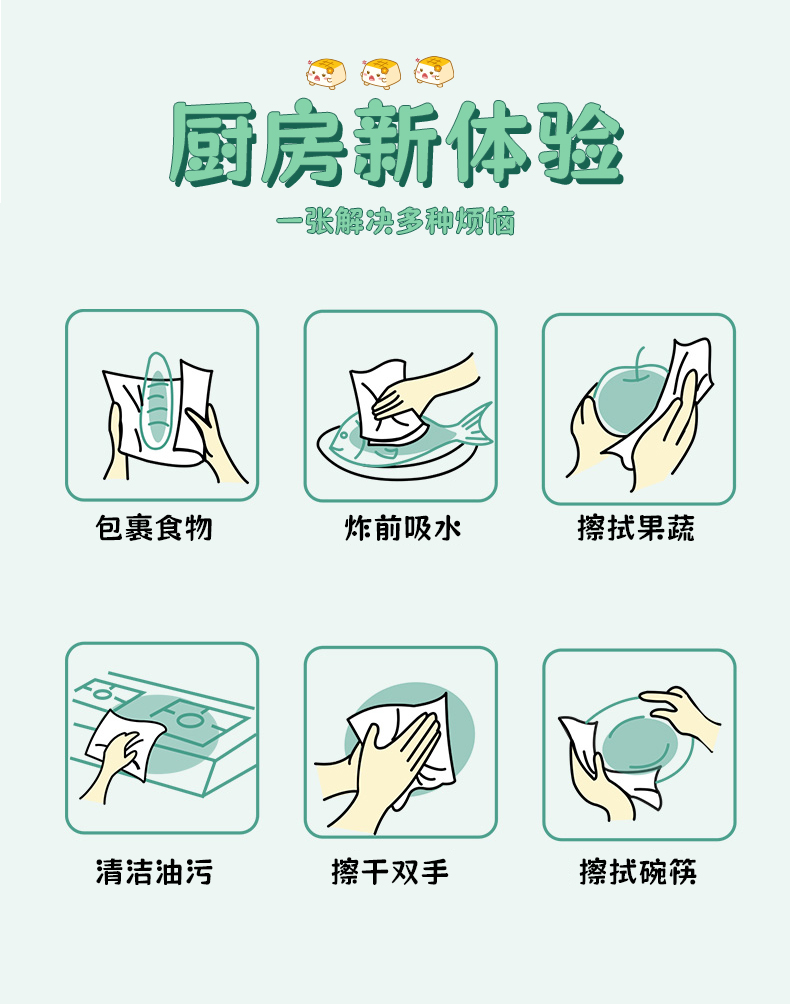 厨房新体验

一张解决多种烦恼

包裹食物

炸前吸水

擦拭果蔬

清洁油污

擦干双手

擦拭碗筷