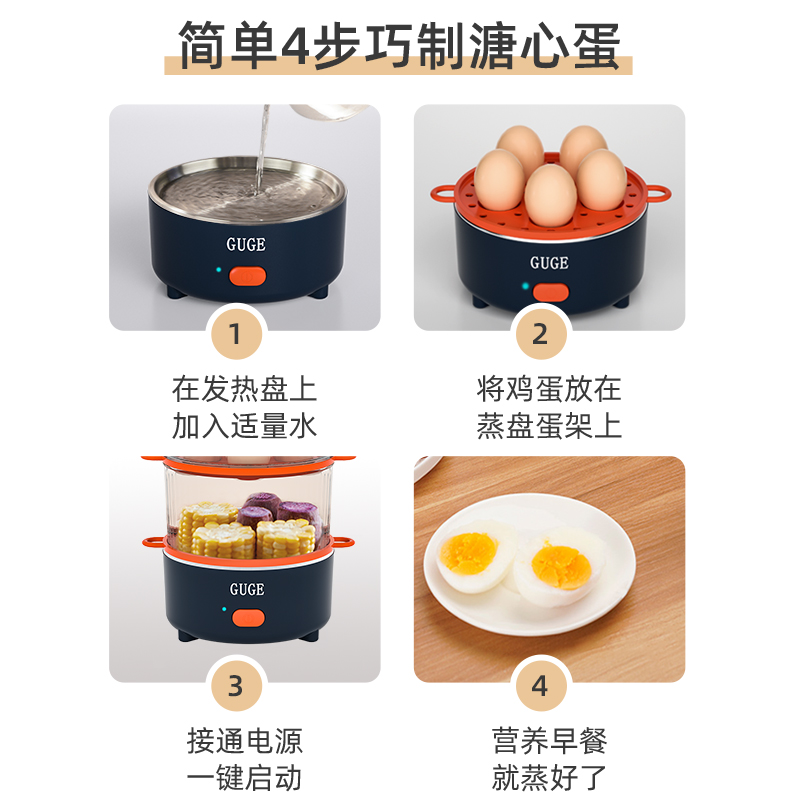 简单4步巧制溏心蛋

GUGE

1

在发热盘上
加入适量水

GUGE

2

将鸡蛋放在
蒸盘蛋架上

GUGE

3

接通电源
一键启动

4

营养早餐
就蒸好了