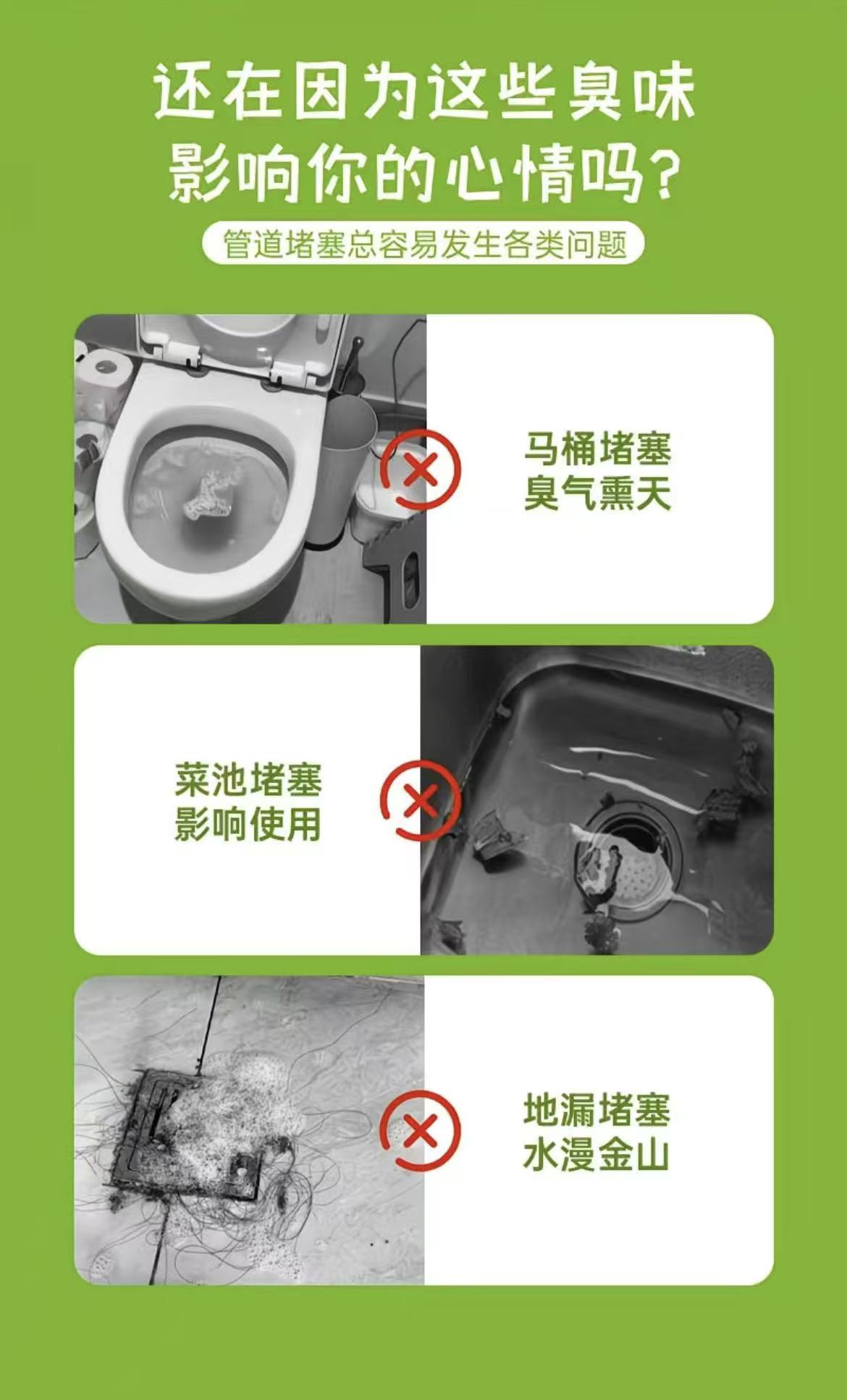 还在因为这些臭味
影响你的心情吗？

管道堵塞总容易发生各类问题

马桶堵塞
臭气熏天

菜池堵塞
影响使用

地漏堵塞
水漫金山