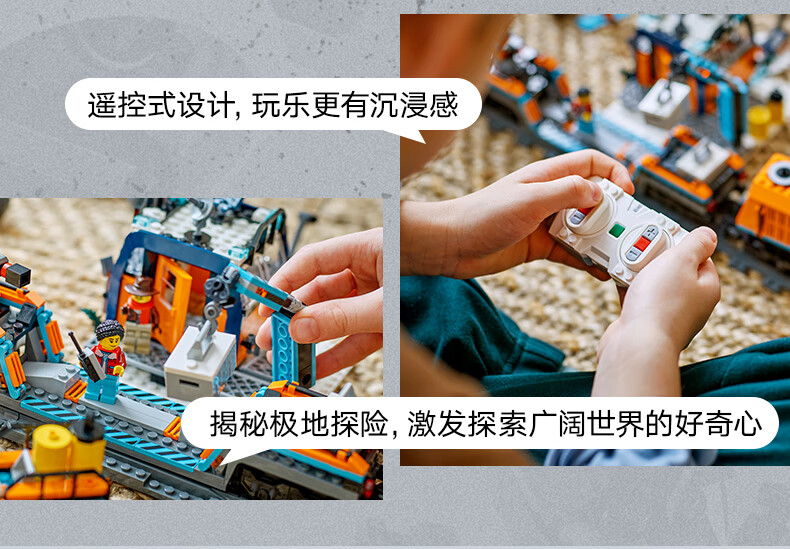 遥控式设计, 玩乐更有沉浸感

揭秘极地探险, 激发探索广阔世界的好奇心