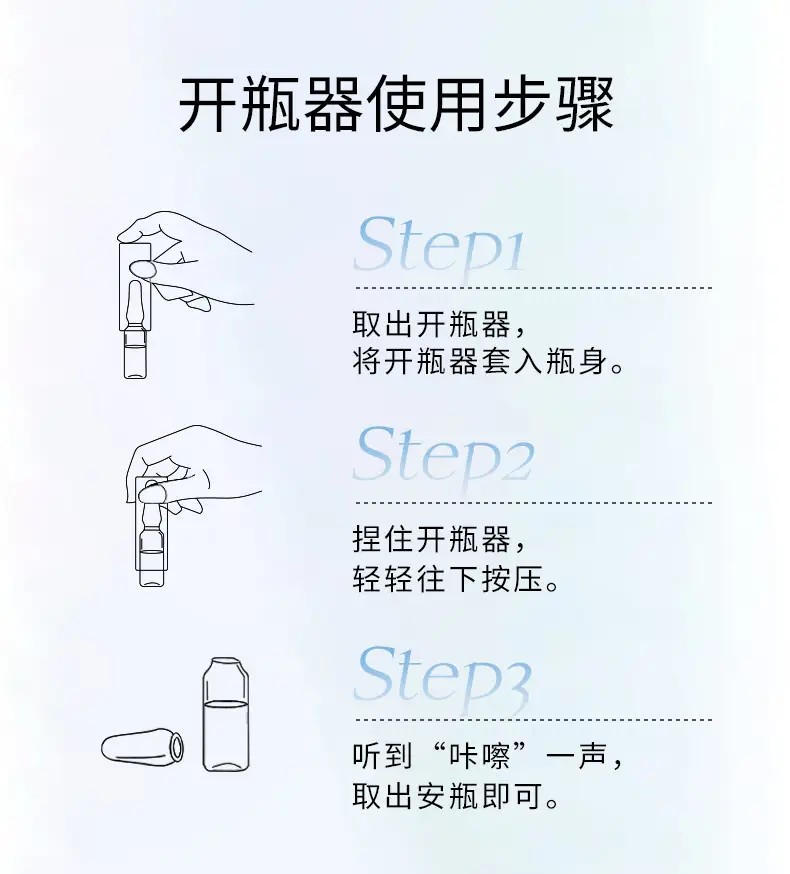 开瓶器使用步骤

Step1

取出开瓶器，
将开瓶器套入瓶身。

Step2

捏住开瓶器，
轻轻往下按压。

Step3

听到“咔嚓”一声，
取出安瓶即可。