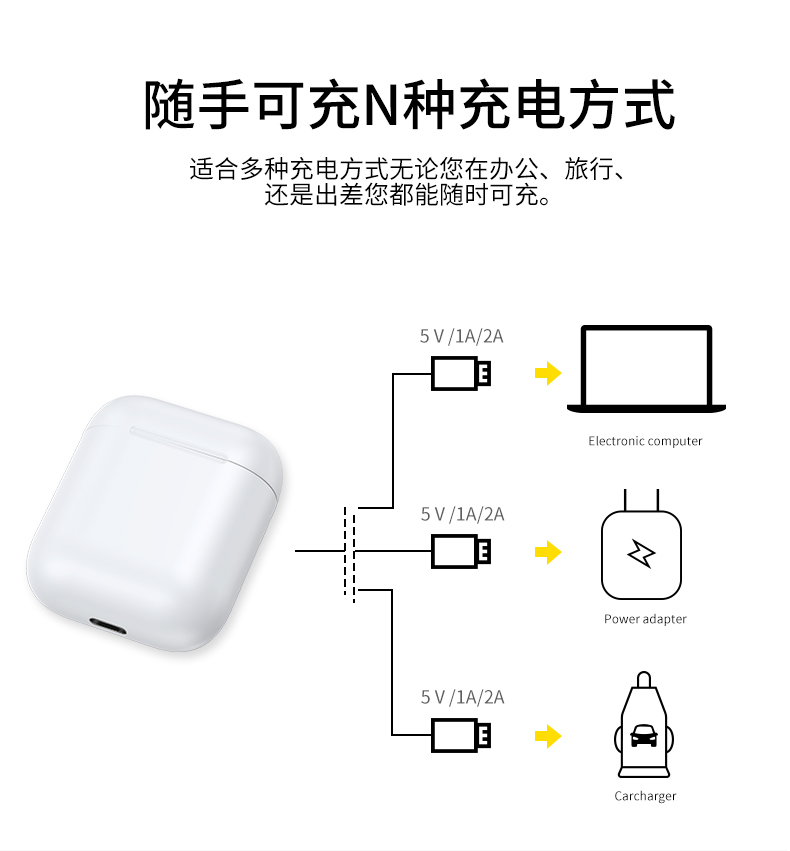 随手可充N种充电方式

适合多种充电方式无论您在办公、旅行、还是出差您都能随时可充。

5 V /1A/2A

Electronic computer

5 V /1A/2A

Power adapter

5 V /1A/2A

Carcharger