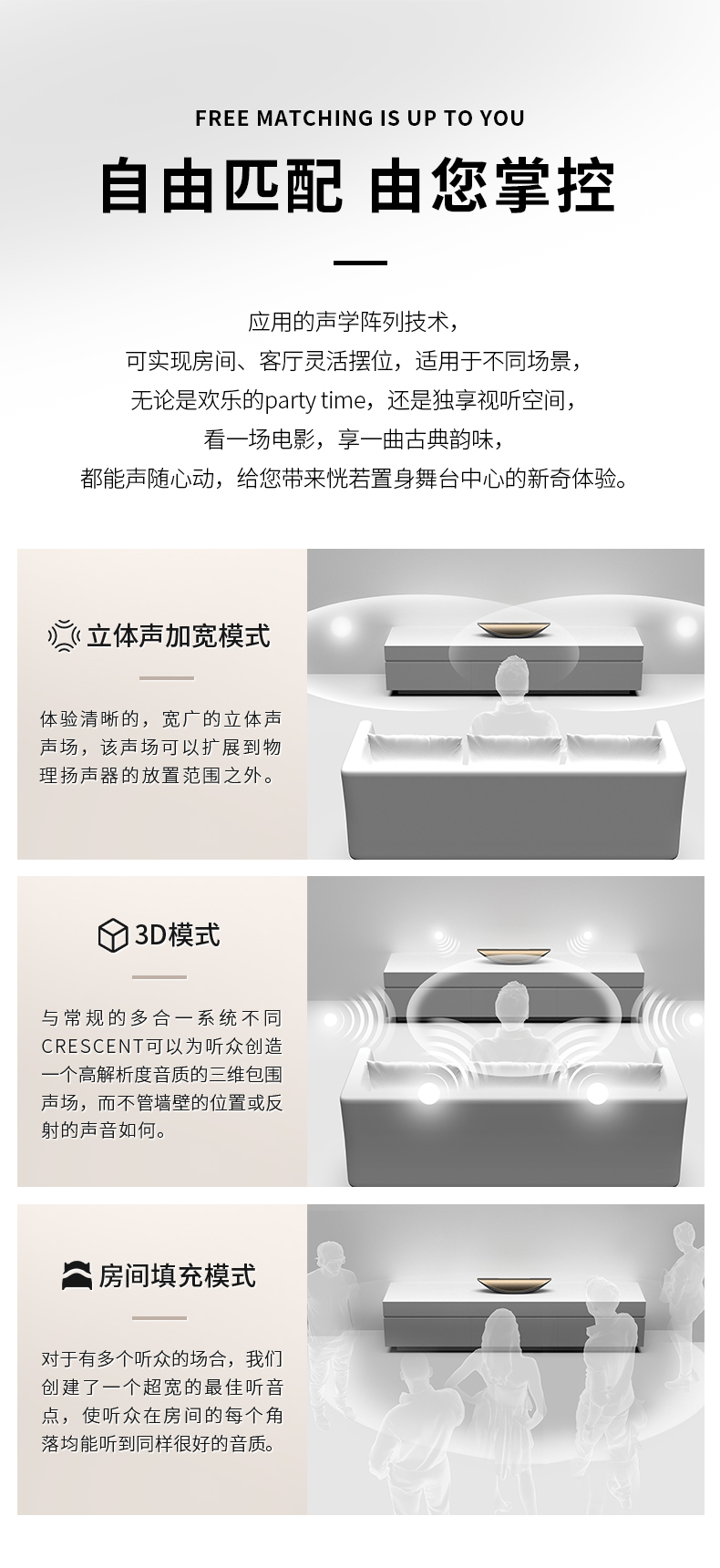 FREE MATCHING IS UP TO YOU

自由匹配 由您掌控

应用的声学阵列技术，
可实现房间、客厅灵活摆位，适用于不同场景，
无论是欢乐的party time，还是独享视听空间，
看一场电影，享一曲古典韵味，
都能声随心动，给您带来恍若置身舞台中心的新奇体验。

立体声加宽模式

体验清晰的，宽广的立体声声场，该声场可以扩展到物理扬声器的放置范围之外。

3D模式

与常规的多合一系统不同CRESCENT可以为听众创造一个高解析度音质的三维包围声场，而不管墙壁的位置或反射的声音如何。

房间填充模式

对于有多个听众的场合，我们创建了一个超宽的最佳听音点，使听众在房间的每个角落均能听到同样很好的音质。