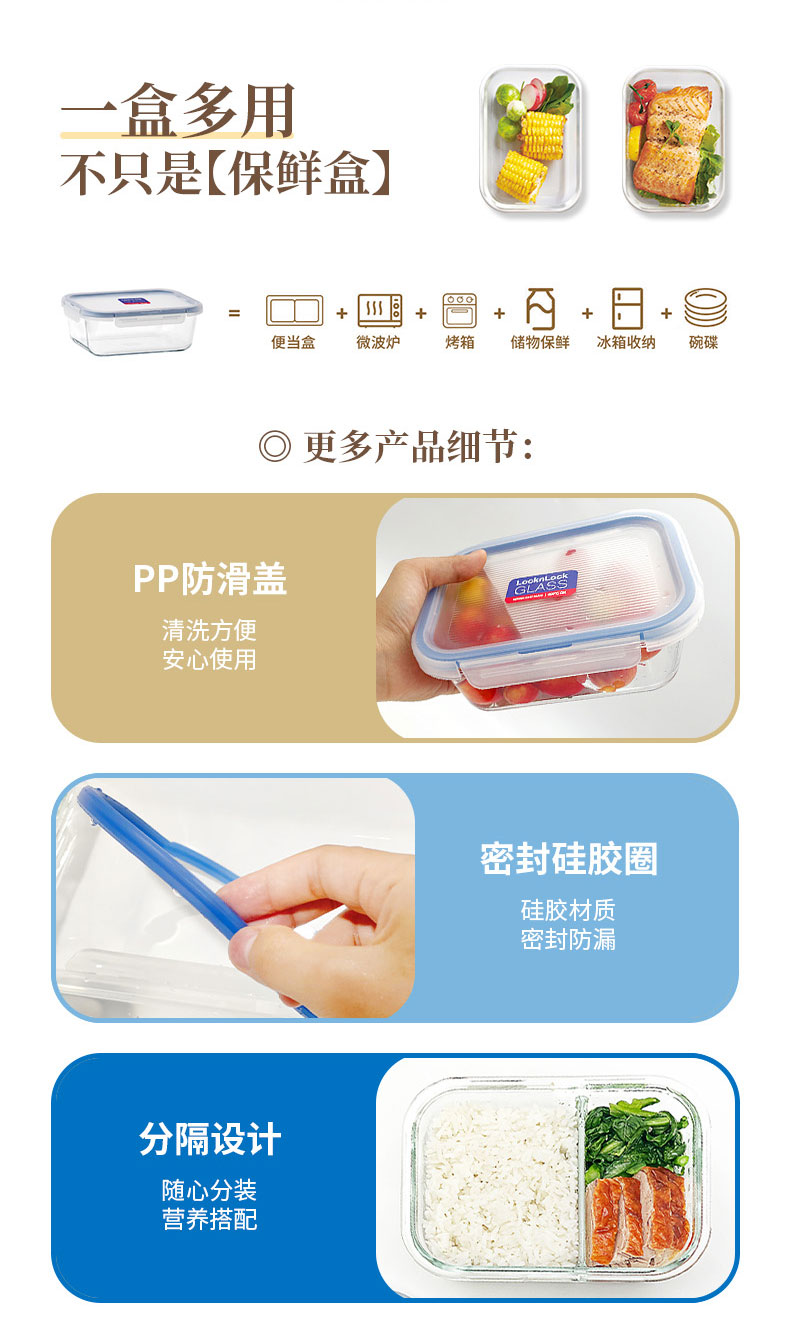 一盒多用
不只是【保鲜盒】

= 便当盒 + 微波炉 + 烤箱 + 储物保鲜 + 冰箱收纳 + 碗碟

◎ 更多产品细节：

PP防滑盖
清洗方便
安心使用

LocknLock GLASS

密封硅胶圈
硅胶材质
密封防漏

分隔设计
随心分装
营养搭配