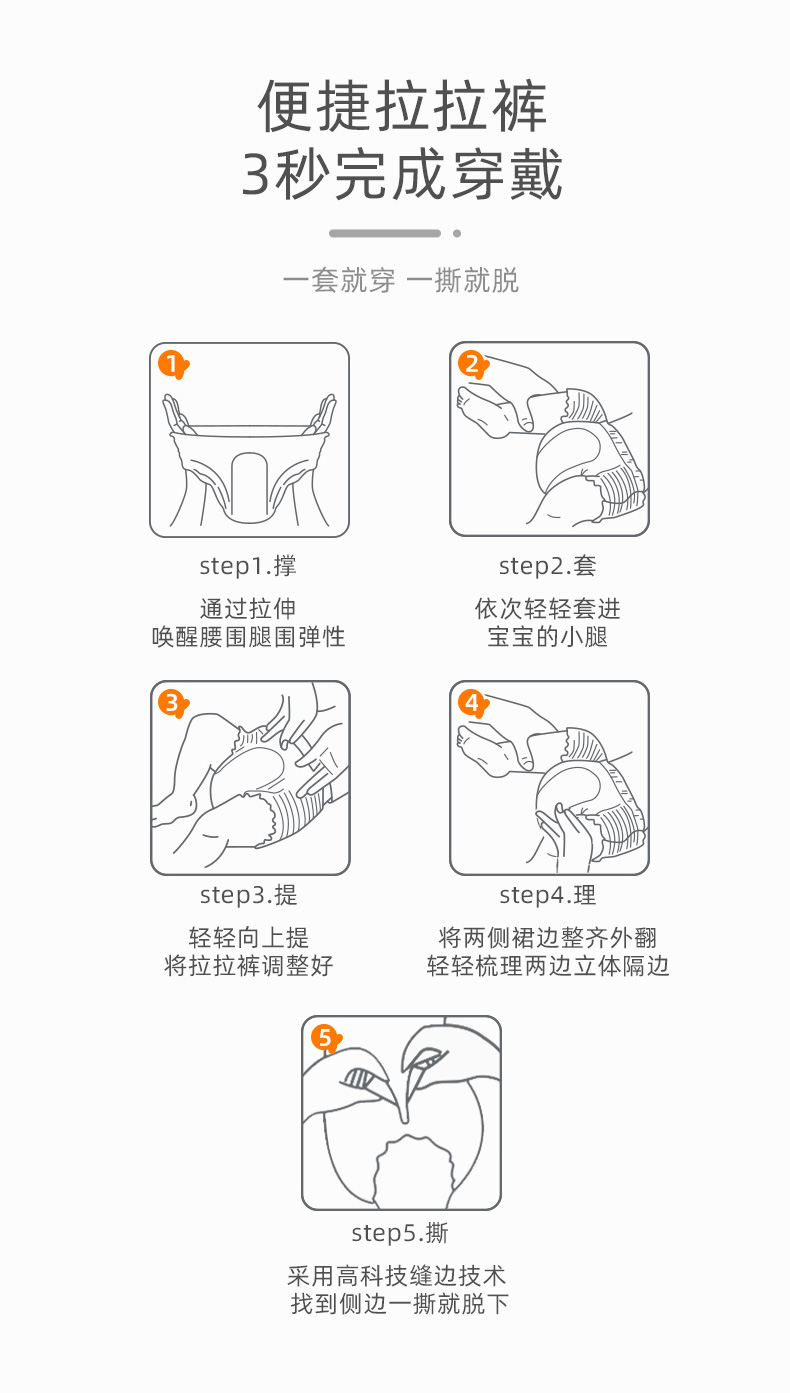 便捷拉拉裤
3秒完成穿戴

一套就穿 一撕就脱

1

step1.撑

通过拉伸
唤醒腰围腿围弹性

2

step2.套

依次轻轻套进
宝宝的小腿

3

step3.提

轻轻向上提
将拉拉裤调整好

4

step4.理

将两侧裙边整齐外翻
轻轻梳理两边立体隔边

5

step5.撕

采用高科技缝边技术
找到侧边一撕就脱下