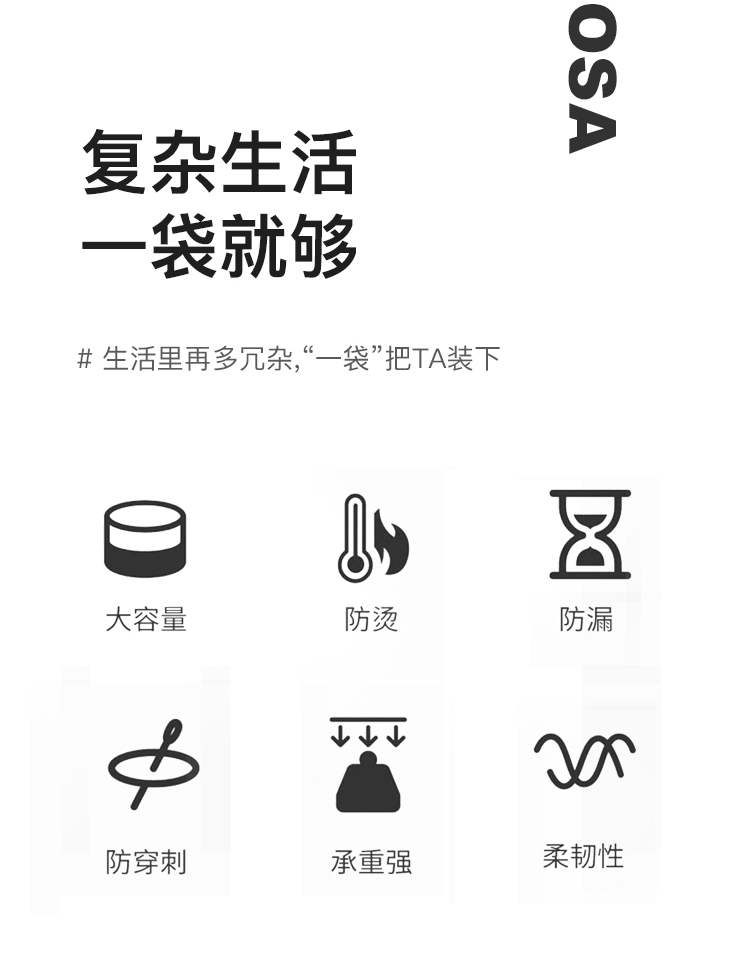 OSA

复杂生活
一袋就够

# 生活里再多冗杂,“一袋”把TA装下

大容量

防烫

防漏

防穿刺

承重强

柔韧性