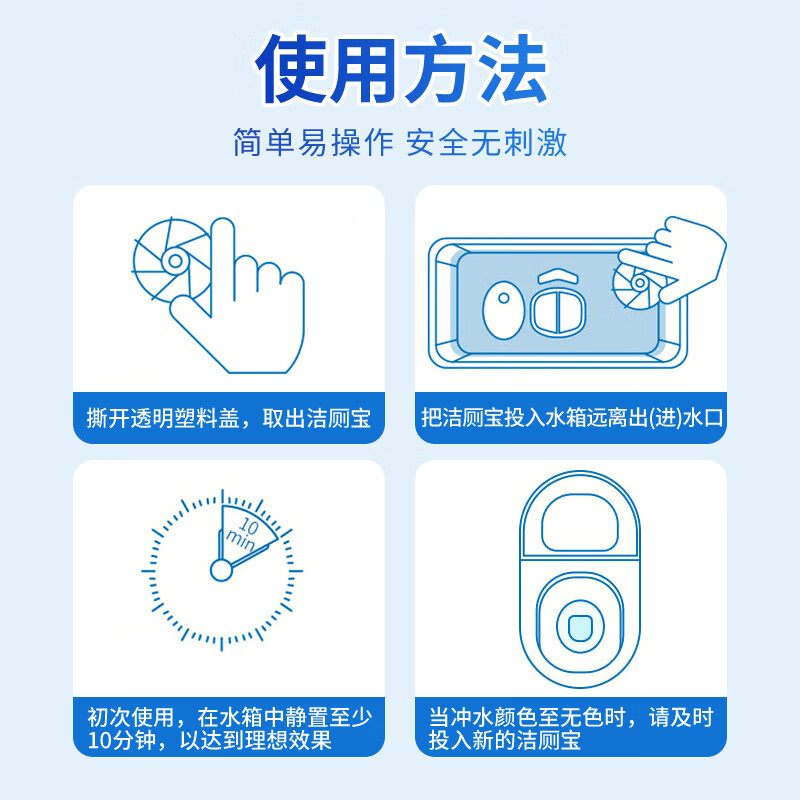 使用方法

简单易操作 安全无刺激

撕开透明塑料盖，取出洁厕宝

把洁厕宝投入水箱远离出(进)水口

10 min

初次使用，在水箱中静置至少10分钟，以达到理想效果

当冲水颜色至无色时，请及时投入新的洁厕宝