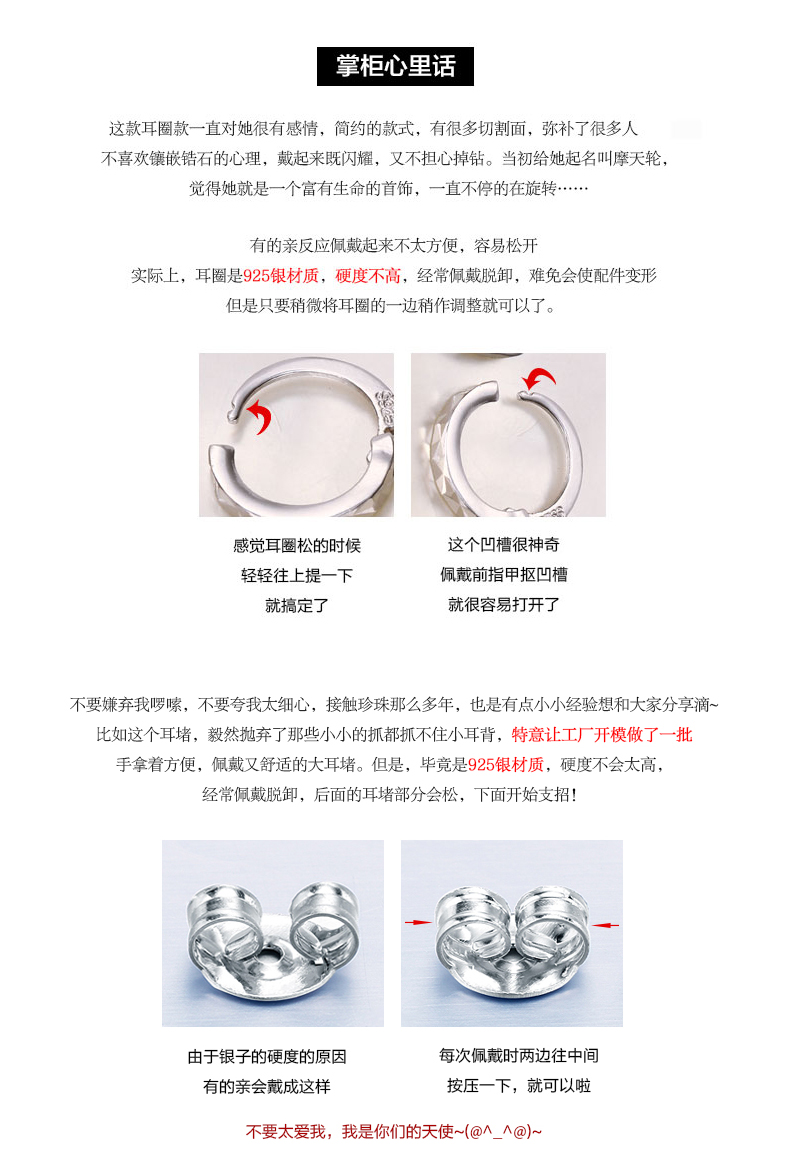 掌柜心里话

这款耳圈款一直对她很有感情，简约的款式，有很多切割面，弥补了很多人不喜欢镶嵌锆石的心理，戴起来既闪耀，又不担心掉钻。当初给她起名叫摩天轮，觉得她就是一个富有生命的首饰，一直不停的在旋转……

有的亲反应佩戴起来不太方便，容易松开
实际上，耳圈是925银材质，硬度不高，经常佩戴脱卸，难免会使配件变形
但是只要稍微将耳圈的一边稍作调整就可以了。

感觉耳圈松的时候
轻轻往上提一下
就搞定了

这个凹槽很神奇
佩戴前指甲抠凹槽
就很容易打开了

不要嫌弃我啰嗦，不要夸我太细心，接触珍珠那么多年，也是有点小小经验想和大家分享滴~
比如这个耳堵，毅然抛弃了那些小小的抓都抓不住小耳背，特意让工厂开模做了一批
手拿着方便，佩戴又舒适的大耳堵。但是，毕竟是925银材质，硬度不会太高，
经常佩戴脱卸，后面的耳堵部分会松，下面开始支招！

由于银子的硬度的原因
有的亲会戴成这样

每次佩戴时两边往中间
按压一下，就可以啦

不要太爱我，我是你们的天使~(@^_^@)~