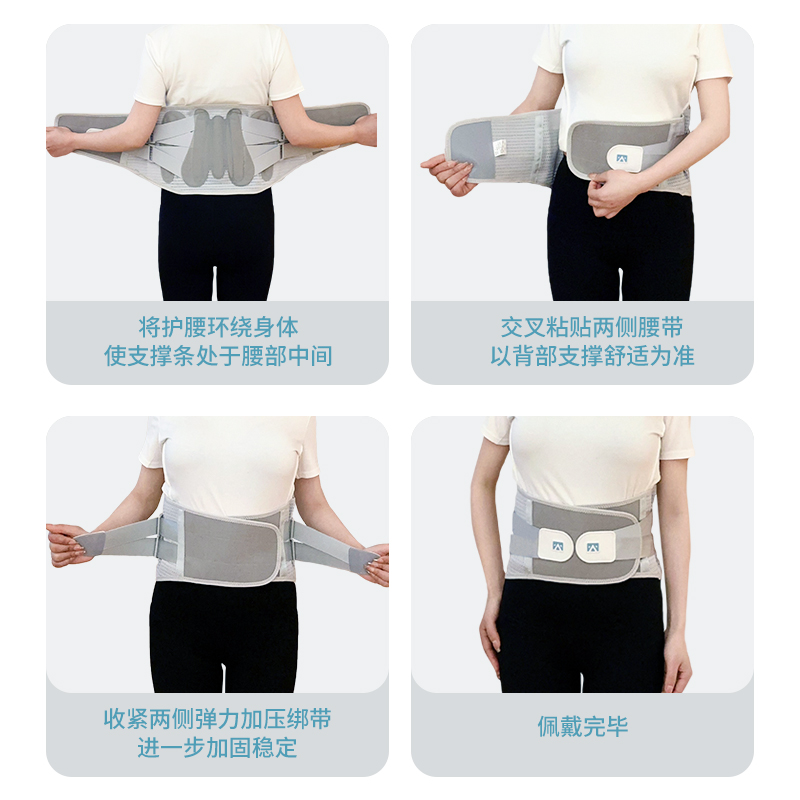 将护腰环绕身体
使支撑条处于腰部中间

交叉粘贴两侧腰带
以背部支撑舒适为准

收紧两侧弹力加压绑带
进一步加固稳定

佩戴完毕