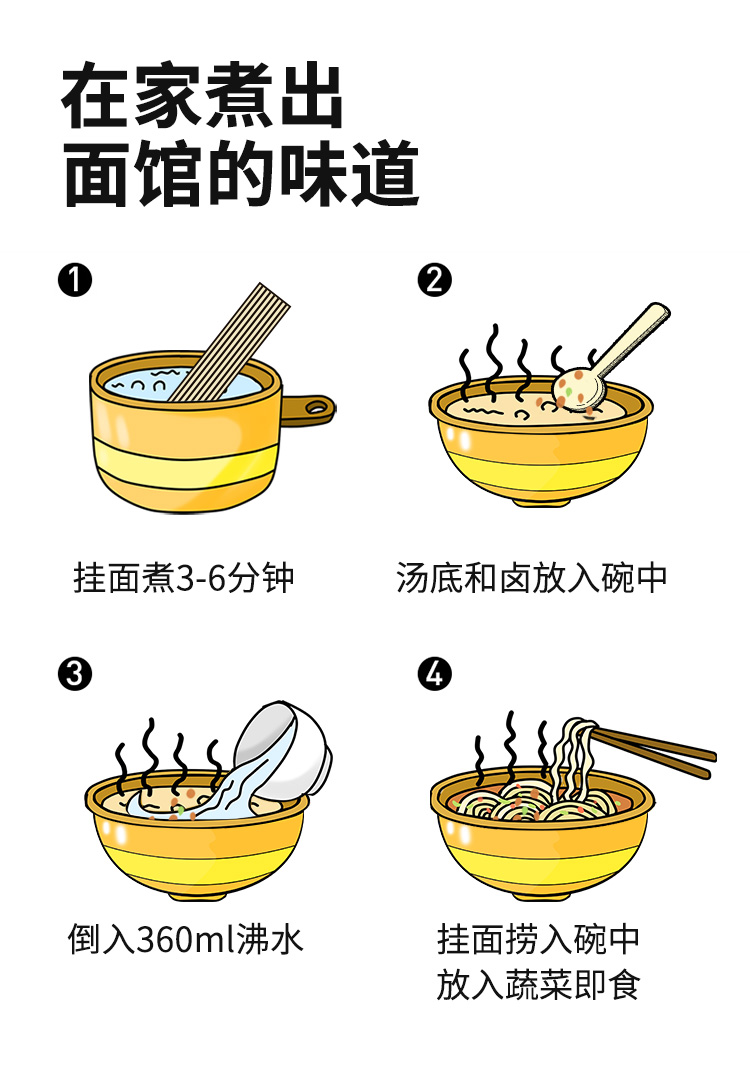 在家煮出
面馆的味道

❶

挂面煮3-6分钟

❷

汤底和卤放入碗中

❸

倒入360ml沸水

❹

挂面捞入碗中
放入蔬菜即食