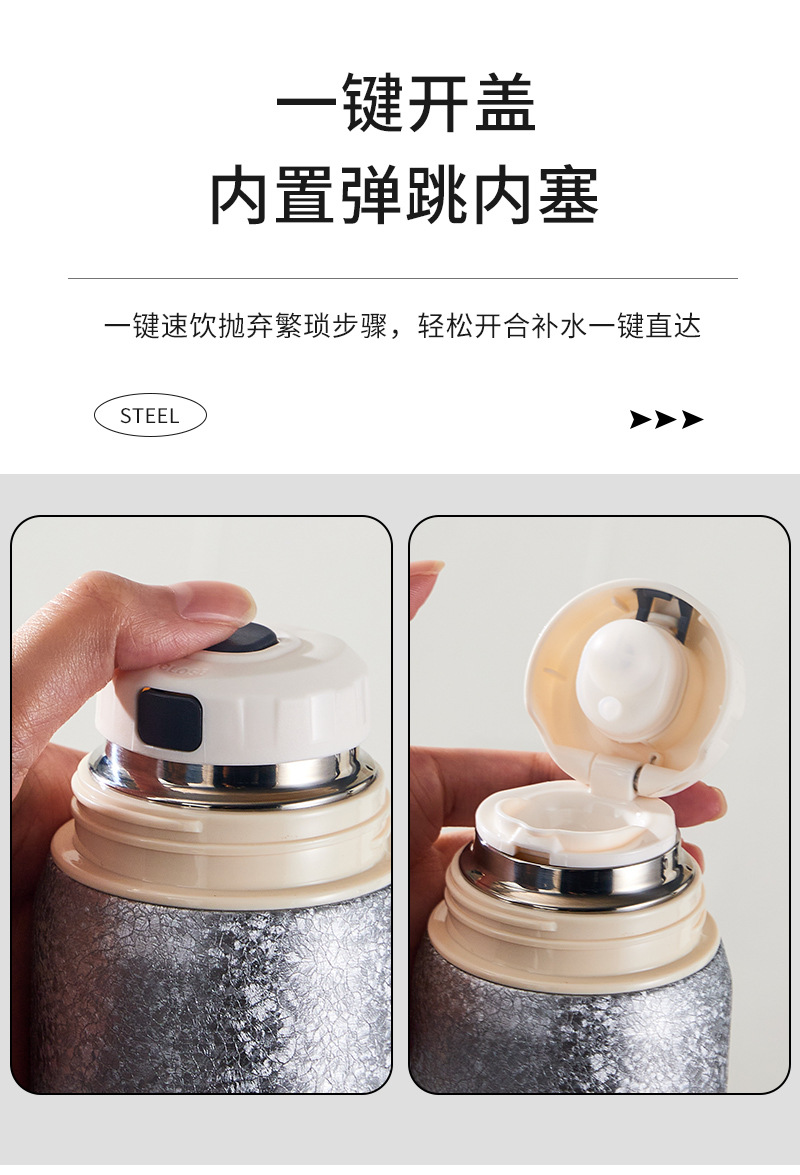 一键开盖
内置弹跳内塞

一键速饮抛弃繁琐步骤，轻松开合补水一键直达

STEEL

➤➤➤