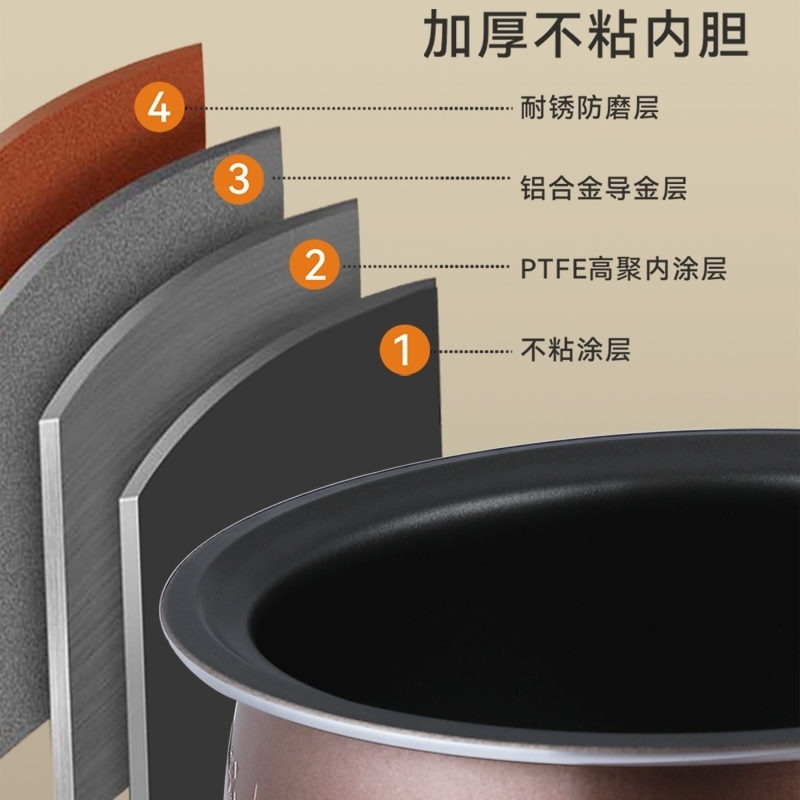 加厚不粘内胆

4 耐锈防磨层

3 铝合金导金层

2 PTFE高聚内涂层

1 不粘涂层