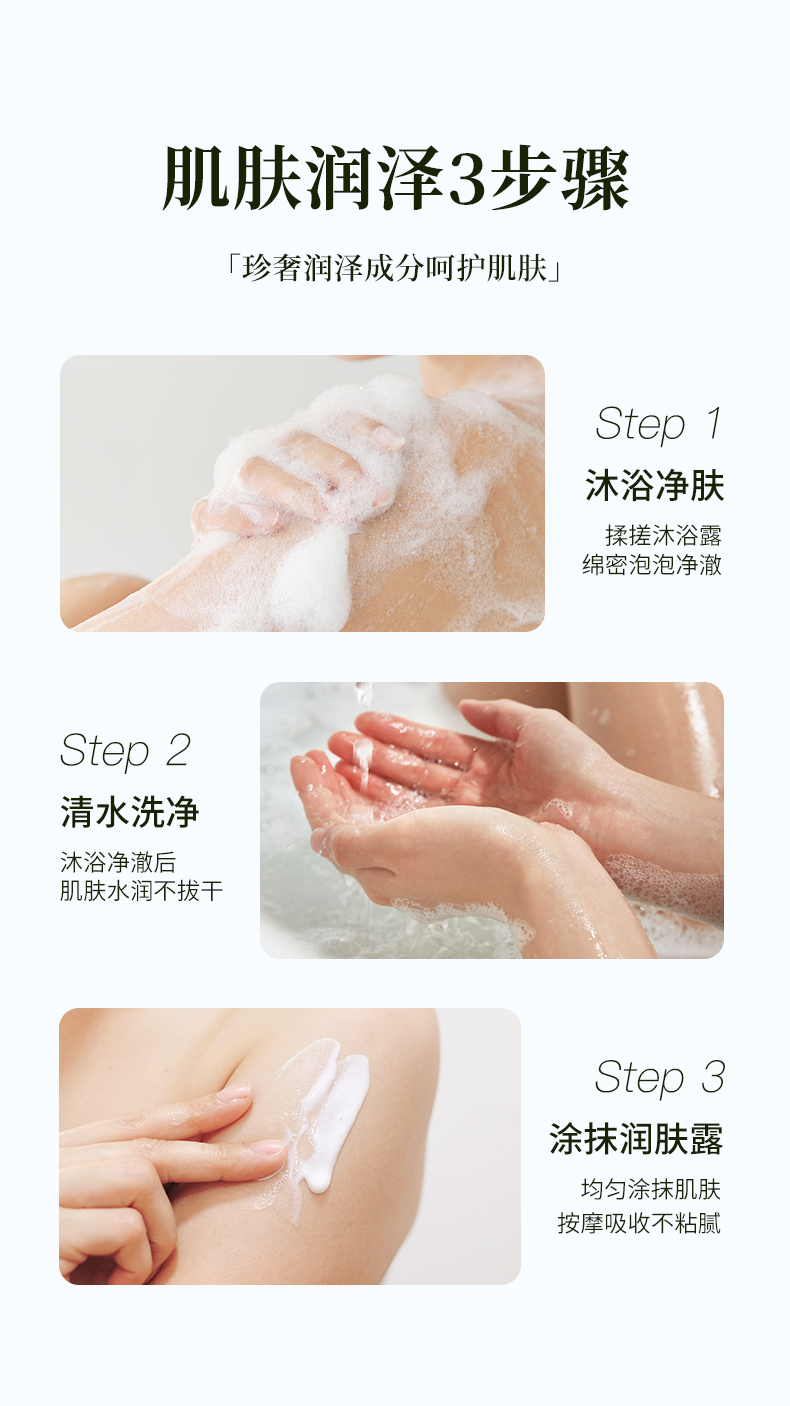 肌肤润泽3步骤

「珍奢润泽成分呵护肌肤」

Step 1
沐浴净肤
揉搓沐浴露
绵密泡泡净澈

Step 2
清水洗净
沐浴净澈后
肌肤水润不拔干

Step 3
涂抹润肤露
均匀涂抹肌肤
按摩吸收不粘腻