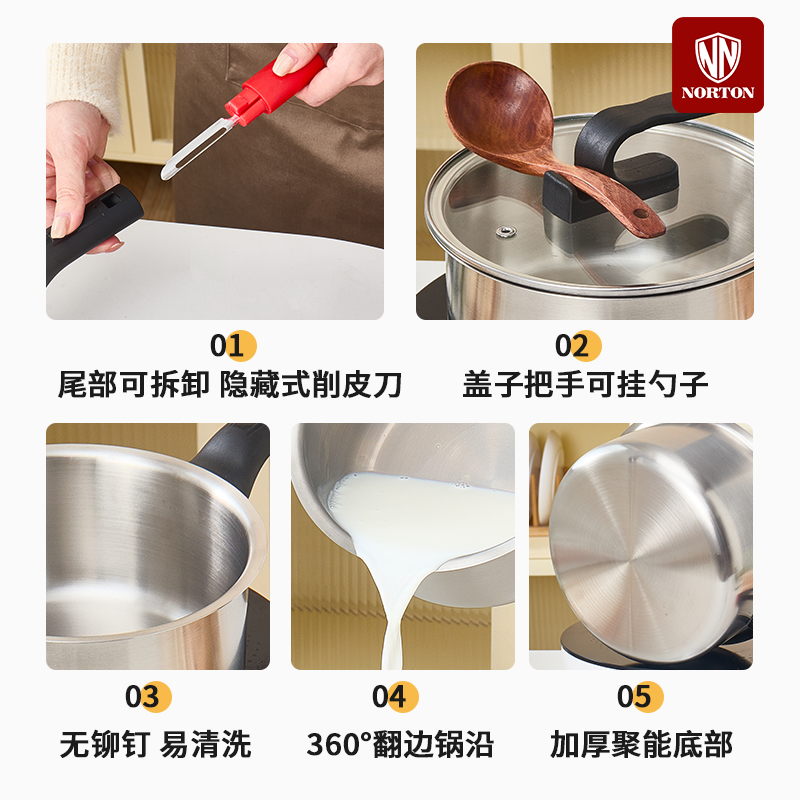 NORTON

01
尾部可拆卸 隐藏式削皮刀

02
盖子把手可挂勺子

03
无铆钉 易清洗

04
360°翻边锅沿

05
加厚聚能底部