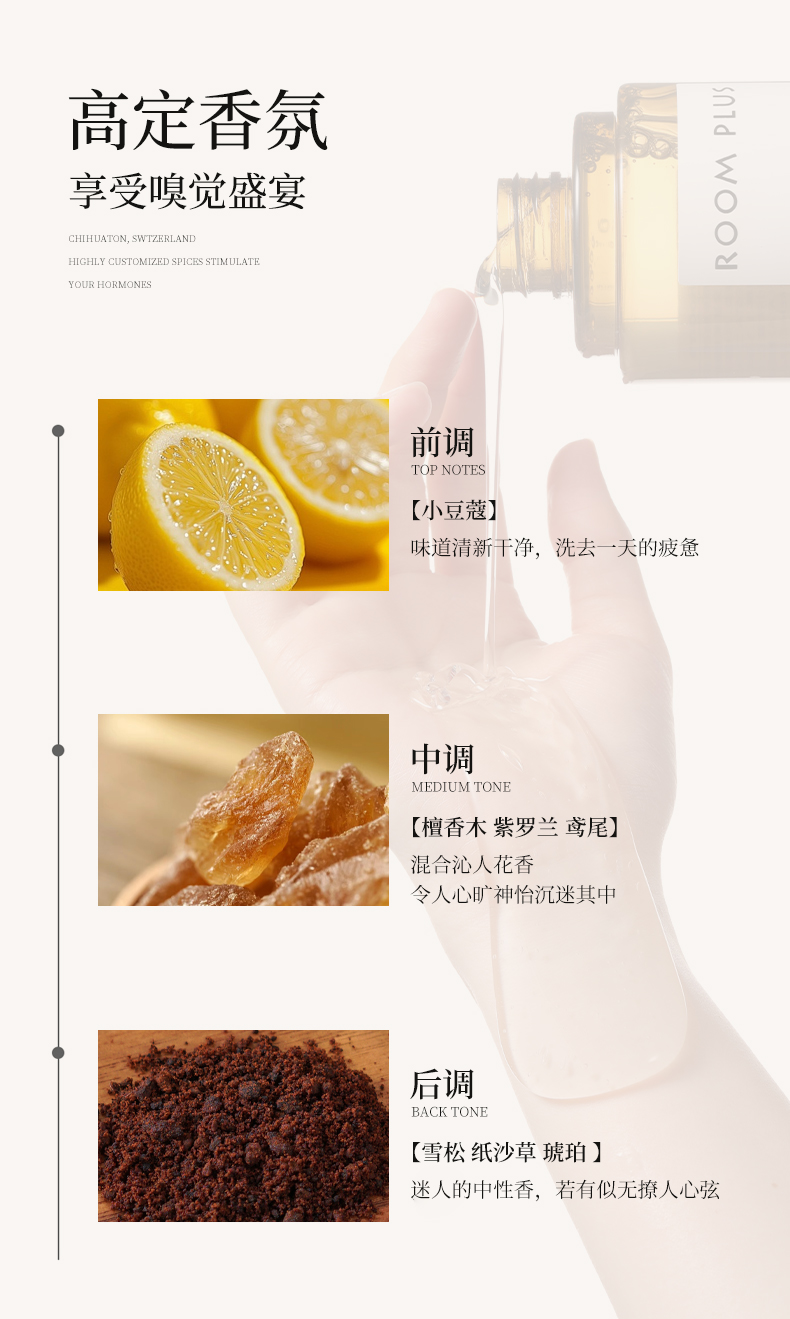 高定香氛
享受嗅觉盛宴

CHIHUATON, SWTZERLAND
HIGHLY CUSTOMIZED SPICES STIMULATE
YOUR HORMONES

ROOM PLUS

前调
TOP NOTES
【小豆蔻】
味道清新干净，洗去一天的疲惫

中调
MEDIUM TONE
【檀香木 紫罗兰 鸢尾】
混合沁人花香
令人心旷神怡沉迷其中

后调
BACK TONE
【雪松 纸沙草 琥珀 】
迷人的中性香，若有似无撩人心弦